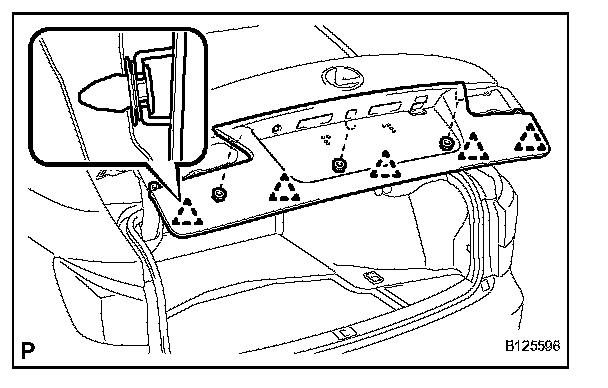 P

B125596