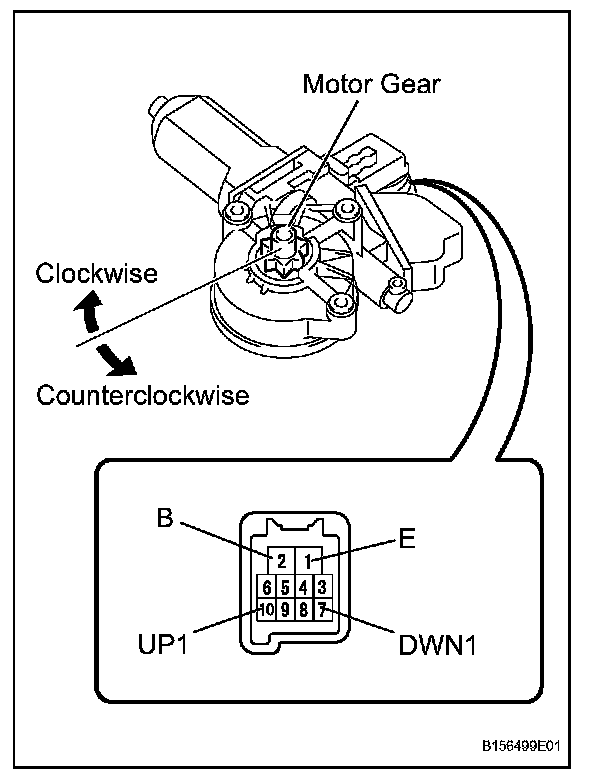 Motor Gear

Clockwise

Counterclockwise

B

E

2 1

6 5 4 3

10 9 8 7

UP1

DWN1

B156499E01