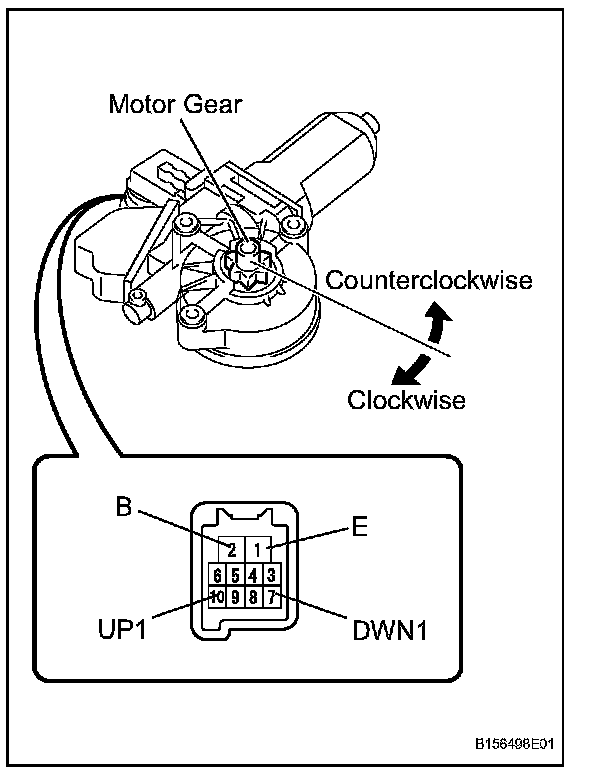 Motor Gear

Counterclockwise

Clockwise

B

E

2 1

6 5 4 3

10 9 8 7

UP1

DWN1

B156498E01