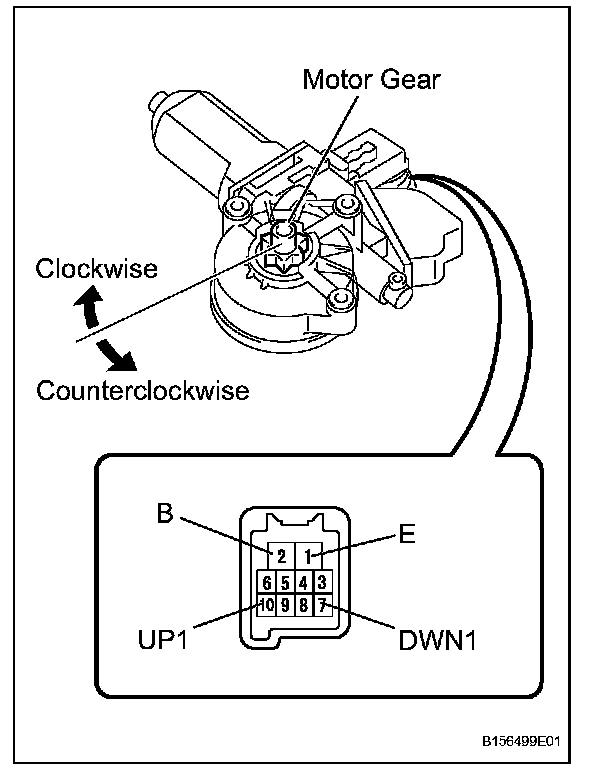 Motor Gear

Clockwise

Counterclockwise

B

E

2 1

6 5 4 3

10 9 8 7

UP1

DWN1

B156499E01