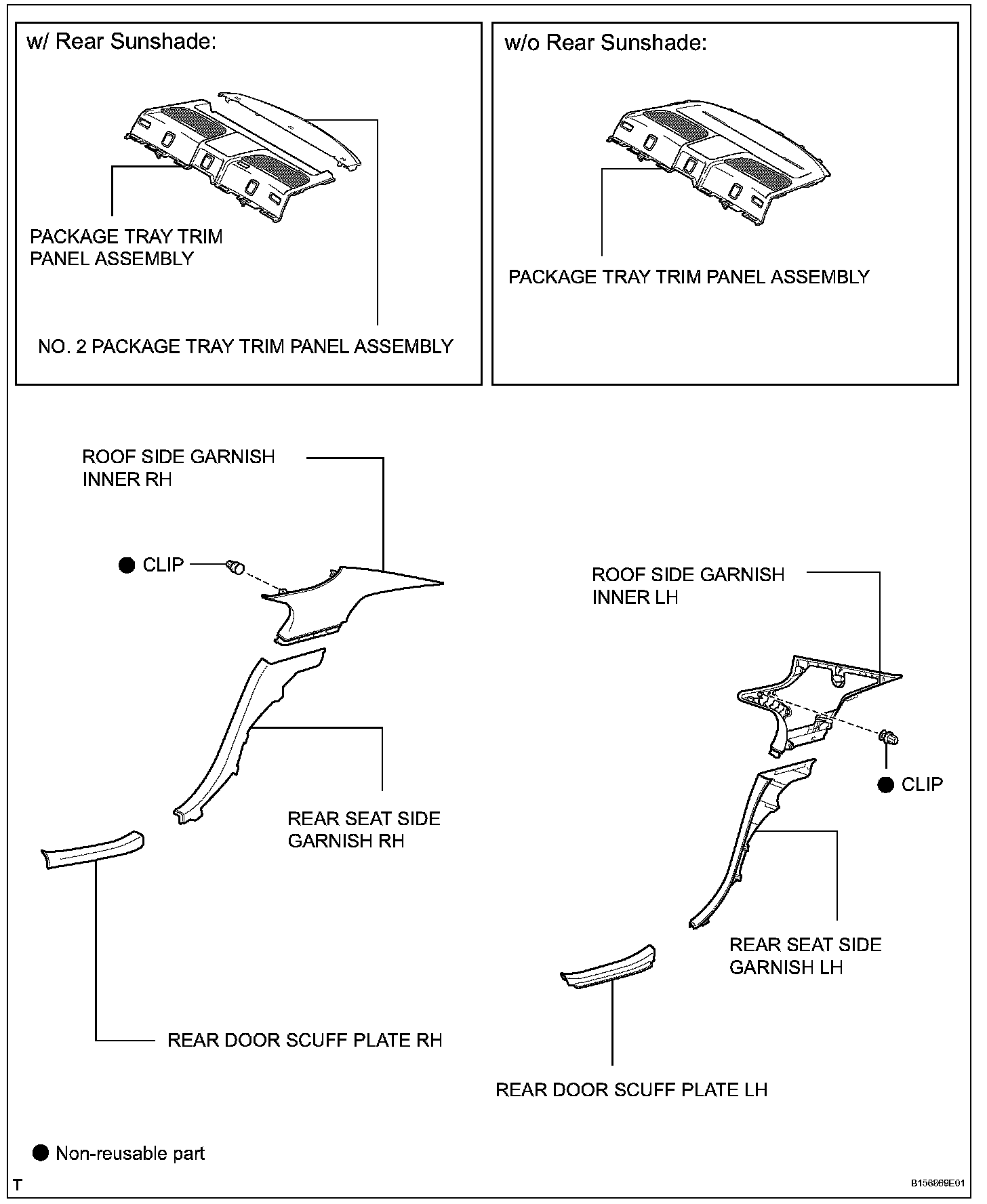 w/ Rear Sunshade:

PACKAGE TRAY TRIM PANEL ASSEMBLY

NO. 2 PACKAGE TRAY TRIM PANEL ASSEMBLY

w/o Rear Sunshade:

PACKAGE TRAY TRIM PANEL ASSEMBLY

ROOF SIDE GARNISH INNER RH

● CLIP

REAR SEAT SIDE GARNISH RH

REAR DOOR SCUFF PLATE RH

ROOF SIDE GARNISH INNER LH

● CLIP

REAR SEAT SIDE GARNISH LH

REAR DOOR SCUFF PLATE LH

● Non-reusable part

T

B156869E01