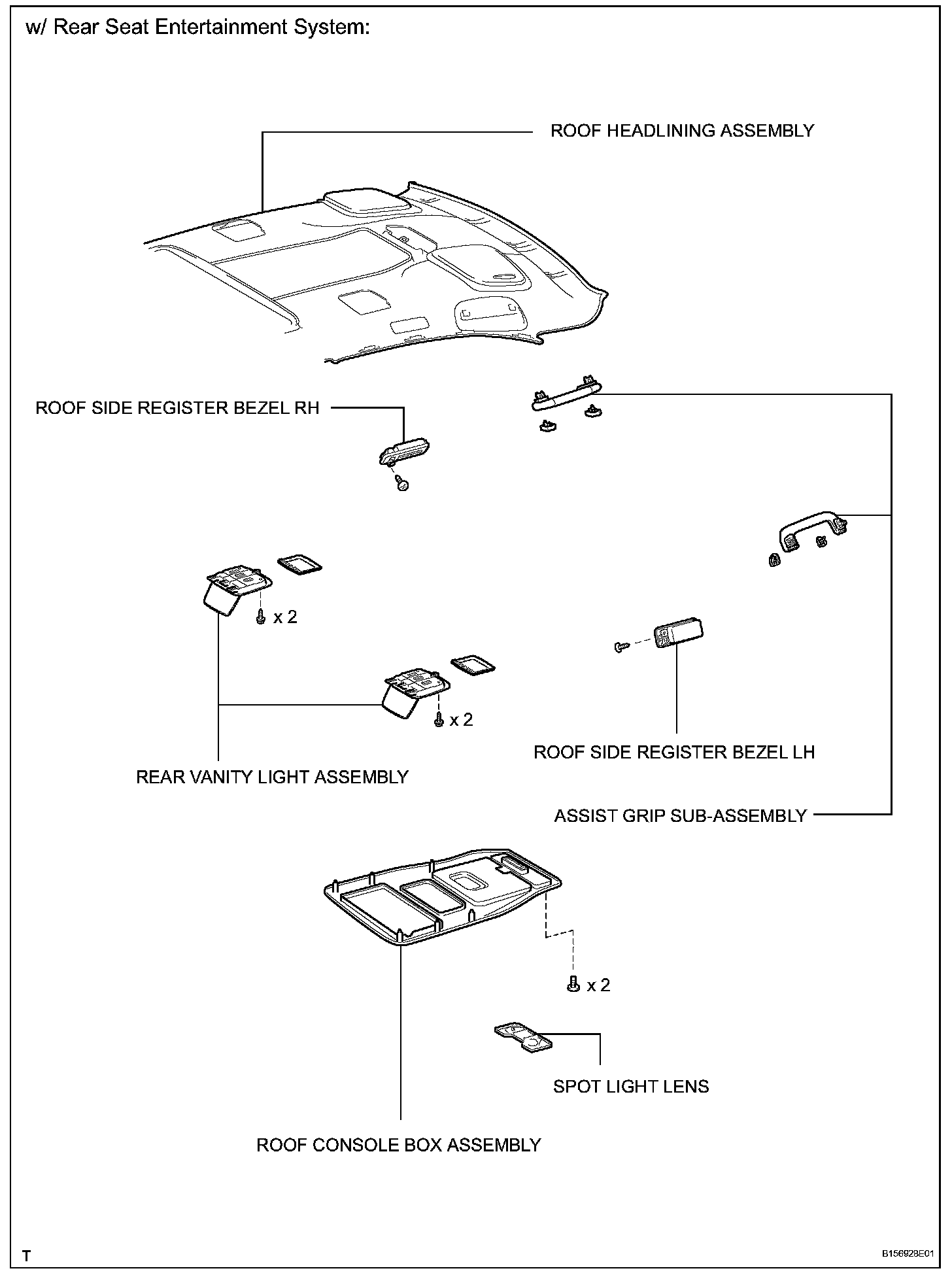 w/ Rear Seat Entertainment System:

ROOF HEADLINING ASSEMBLY

ROOF SIDE REGISTER BEZEL RH

x 2

x 2

ROOF SIDE REGISTER BEZEL LH

REAR VANITY LIGHT ASSEMBLY

ASSIST GRIP SUB-ASSEMBLY

x 2

SPOT LIGHT LENS

ROOF CONSOLE BOX ASSEMBLY

T

B156928E01