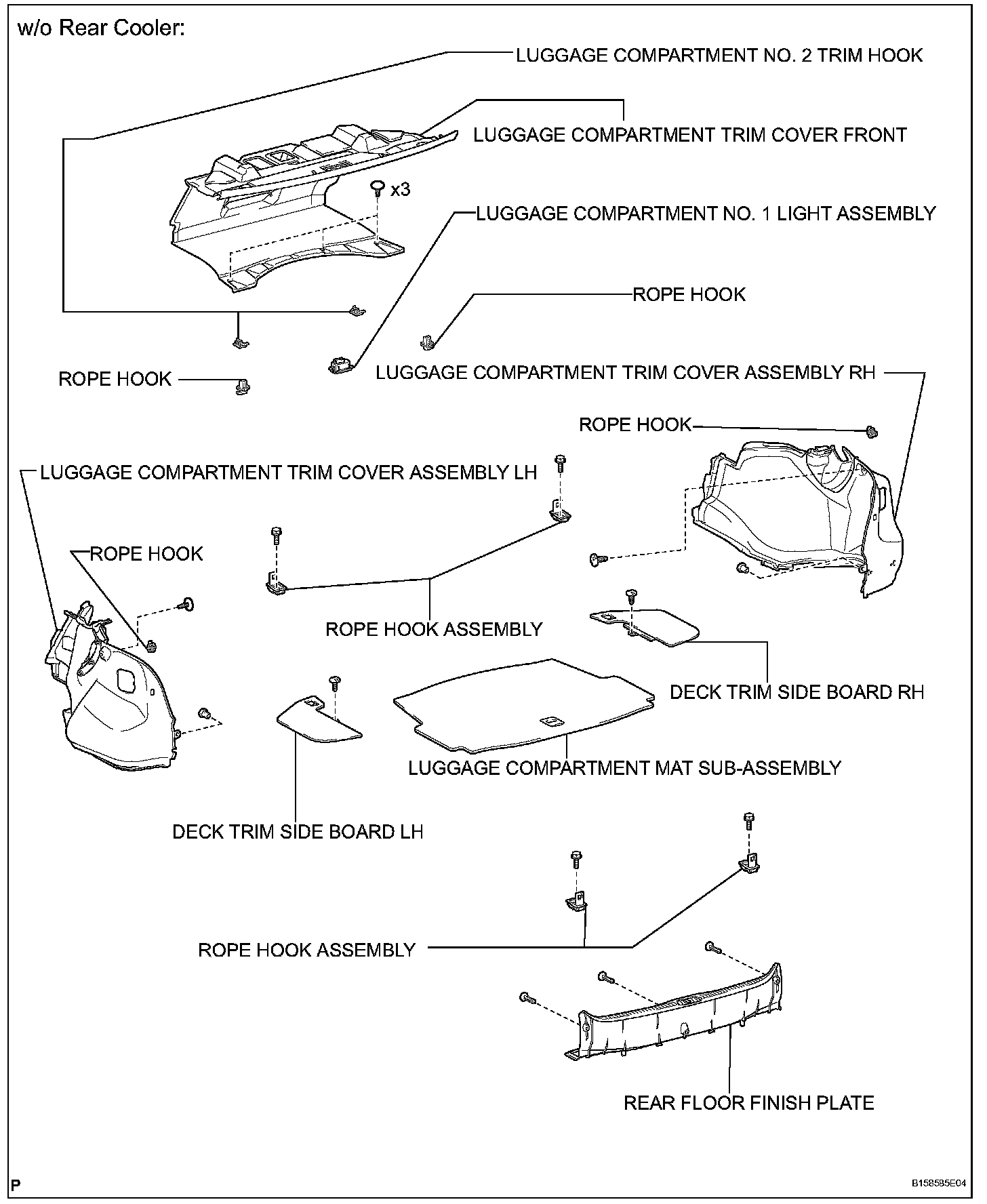 w/o Rear Cooler:

LUGGAGE COMPARTMENT NO. 2 TRIM HOOK

LUGGAGE COMPARTMENT TRIM COVER FRONT

x3

LUGGAGE COMPARTMENT NO. 1 LIGHT ASSEMBLY

ROPE HOOK

ROPE HOOK

LUGGAGE COMPARTMENT TRIM COVER ASSEMBLY RH

ROPE HOOK

LUGGAGE COMPARTMENT TRIM COVER ASSEMBLY LH

ROPE HOOK

ROPE HOOK ASSEMBLY

DECK TRIM SIDE BOARD RH

LUGGAGE COMPARTMENT MAT SUB-ASSEMBLY

DECK TRIM SIDE BOARD LH

ROPE HOOK ASSEMBLY

REAR FLOOR FINISH PLATE

P

B158585E04