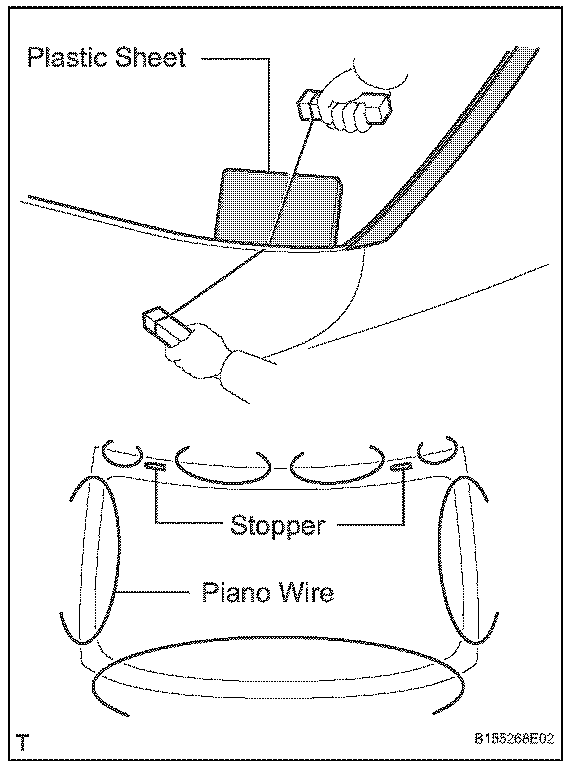 Plastic Sheet

Stopper

Piano Wire

T

B155268E02