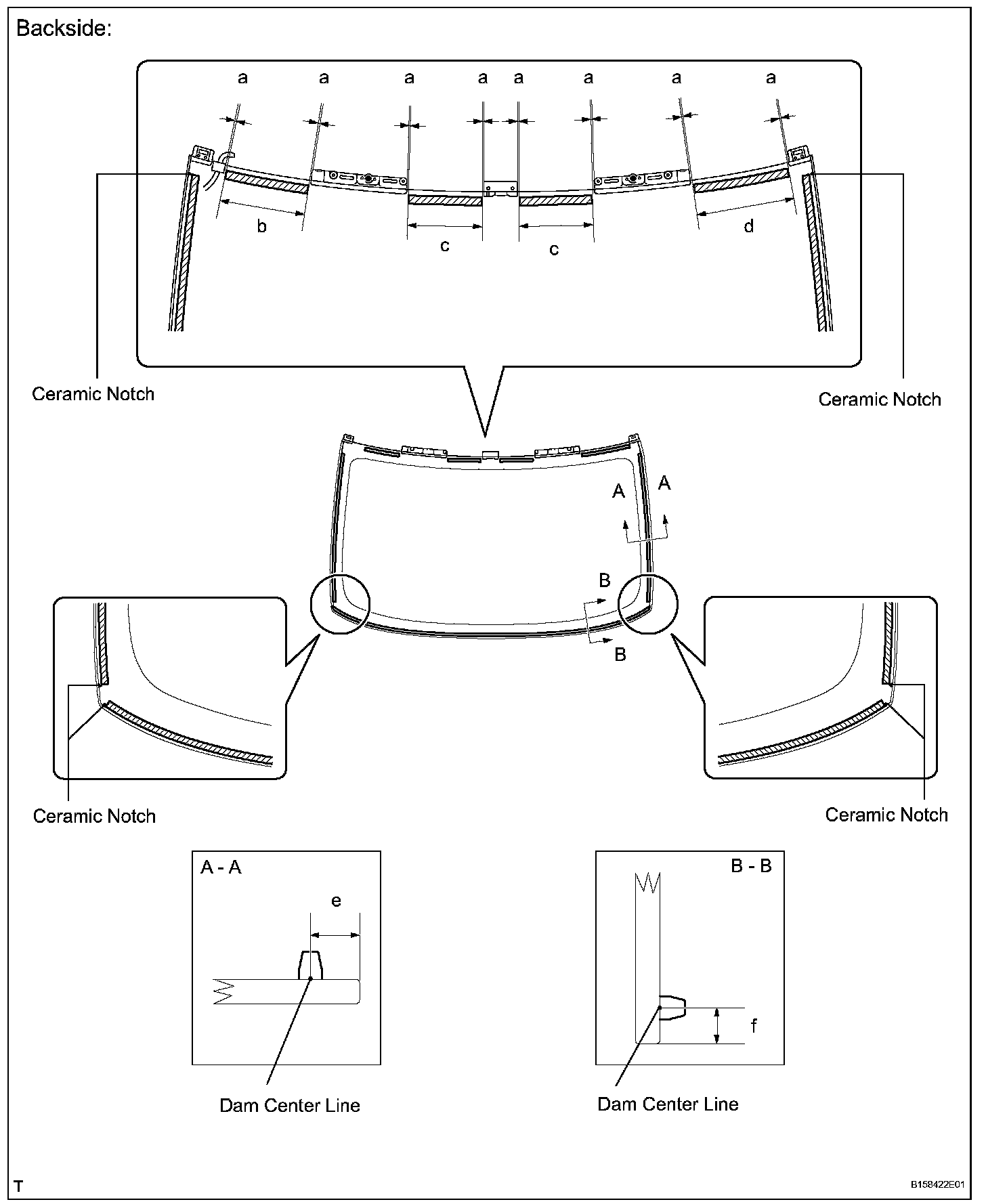 Backside:

a a a a a a a a

b c c d

Ceramic Notch

Ceramic Notch

A A

B

B

Ceramic Notch

Ceramic Notch

A - A

e

Dam Center Line

B - B

f

Dam Center Line

T

B158422E01