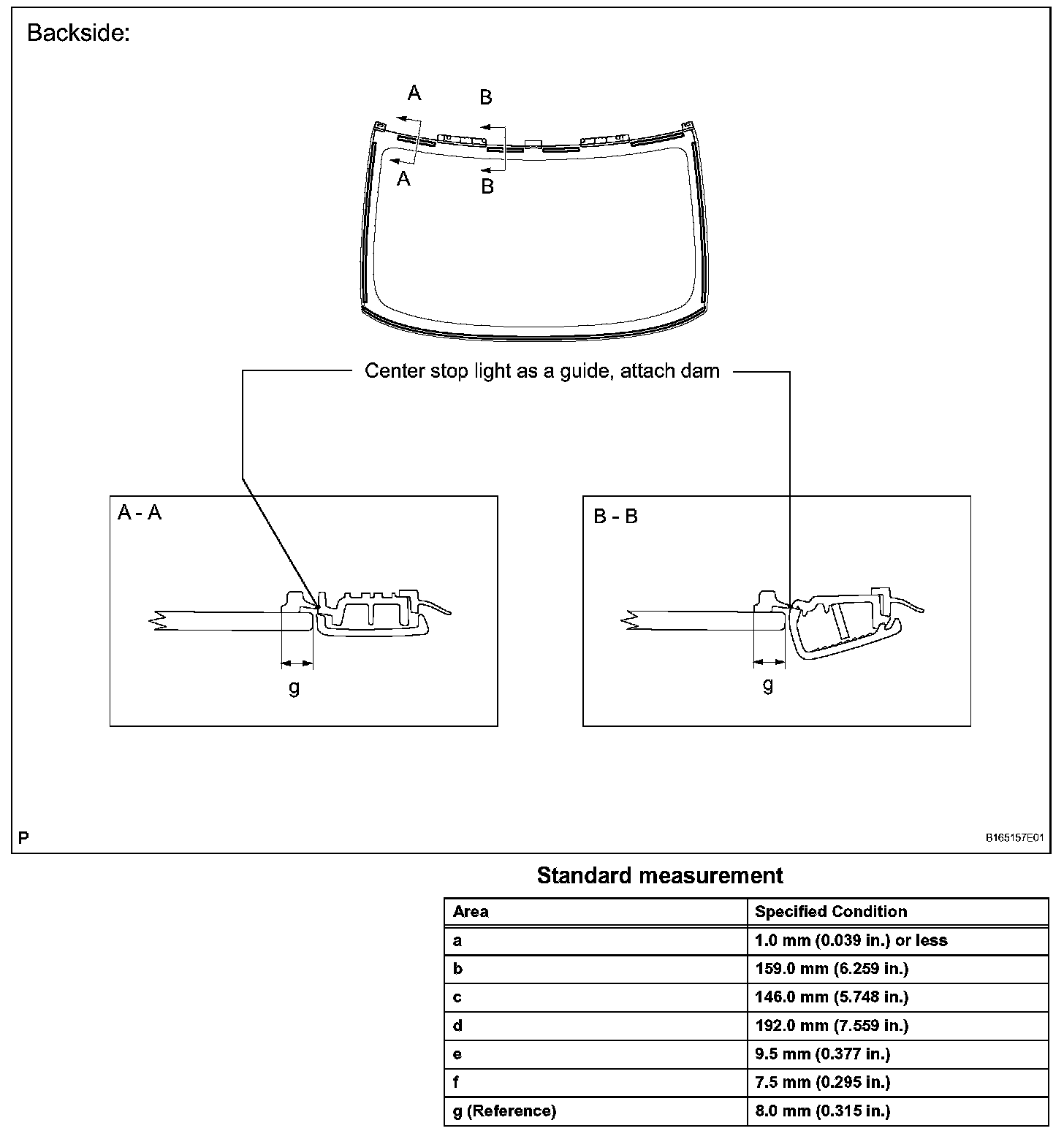 Backside:

A

B

A

B

Center stop light as a guide, attach dam

A - A

g

B - B

g

P

B165157E01

Standard measurement

| Area | Specified Condition |
|---|---|
| a | 1.0 mm (0.039 in.) or less |
| b | 159.0 mm (6.259 in.) |
| c | 146.0 mm (5.748 in.) |
| d | 192.0 mm (7.559 in.) |
| e | 9.5 mm (0.377 in.) |
| f | 7.5 mm (0.295 in.) |
| g (Reference) | 8.0 mm (0.315 in.) |