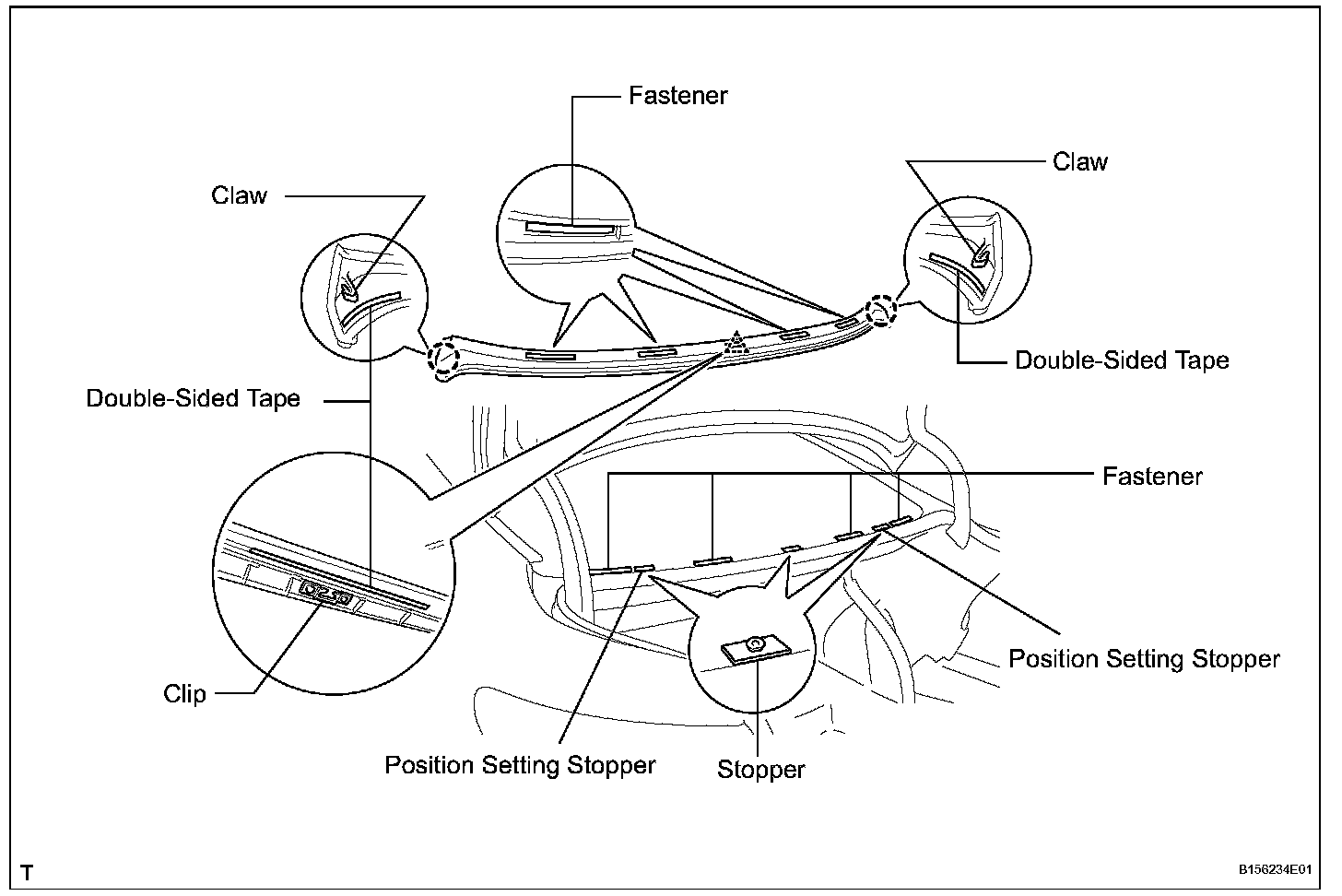 Fastener

Claw

Claw

Double-Sided Tape

Double-Sided Tape

Fastener

Position Setting Stopper

Clip

Position Setting Stopper

Stopper

T

B156234E01