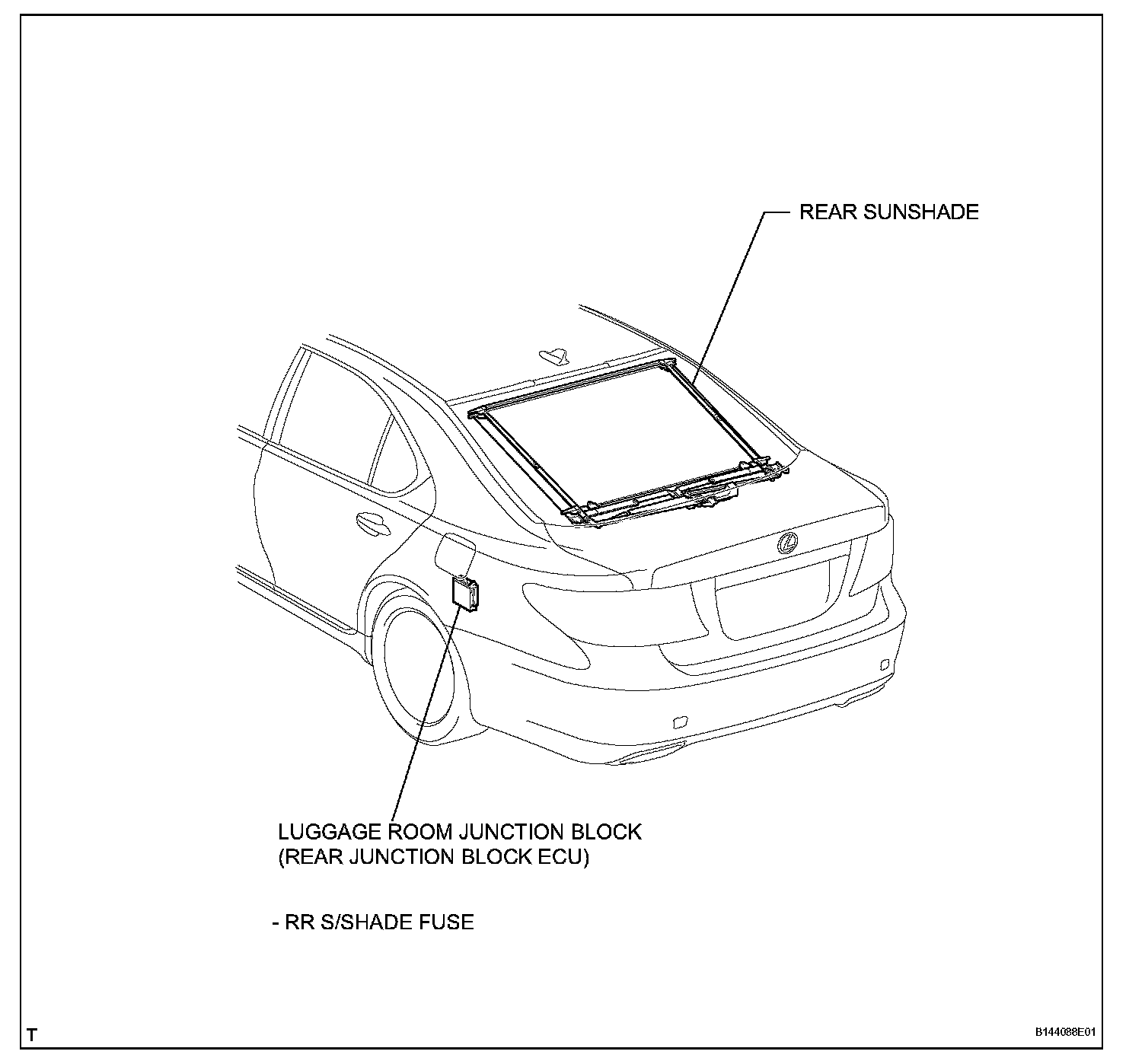 REAR SUNSHADE

LUGGAGE ROOM JUNCTION BLOCK
(REAR JUNCTION BLOCK ECU)

- RR S/SHADE FUSE

T

B144088E01