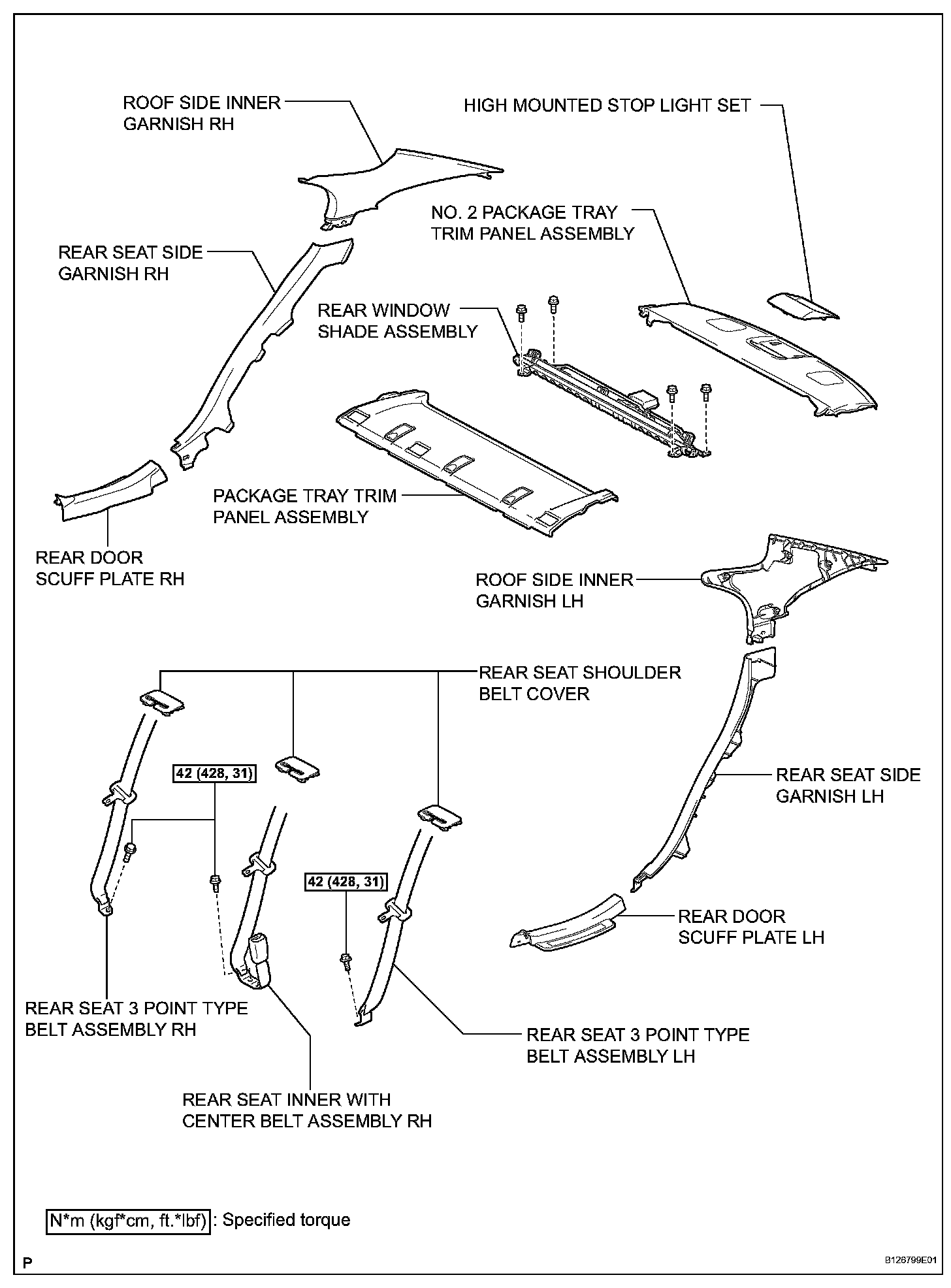 ROOF SIDE INNER GARNISH RH

HIGH MOUNTED STOP LIGHT SET

NO. 2 PACKAGE TRAY TRIM PANEL ASSEMBLY

REAR SEAT SIDE GARNISH RH

REAR WINDOW SHADE ASSEMBLY

PACKAGE TRAY TRIM PANEL ASSEMBLY

REAR DOOR SCUFF PLATE RH

ROOF SIDE INNER GARNISH LH

REAR SEAT SHOULDER BELT COVER

42 (428, 31)

REAR SEAT SIDE GARNISH LH

42 (428, 31)

REAR DOOR SCUFF PLATE LH

REAR SEAT 3 POINT TYPE BELT ASSEMBLY RH

REAR SEAT 3 POINT TYPE BELT ASSEMBLY LH

REAR SEAT INNER WITH CENTER BELT ASSEMBLY RH

N*m (kgf*cm, ft.*lbf) : Specified torque

P

B126799E01