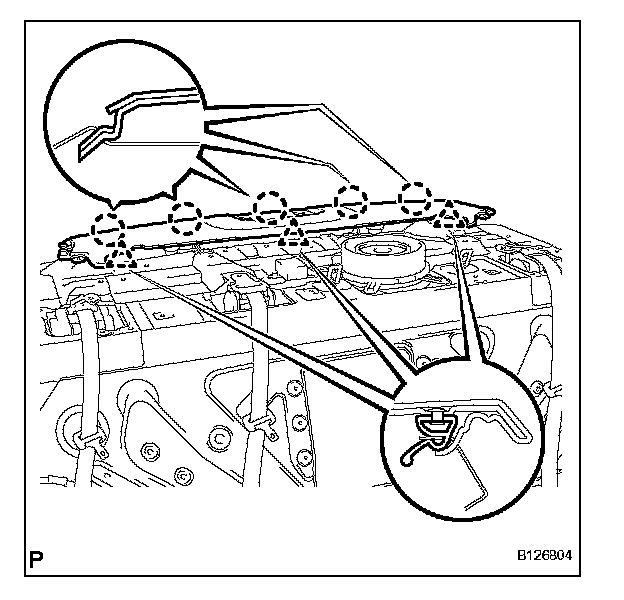 P

B126804