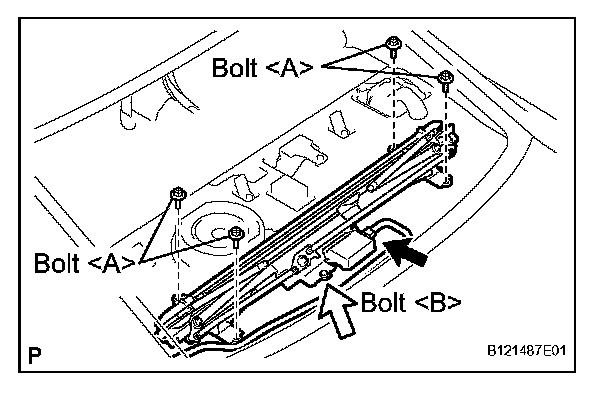 Bolt <A>

Bolt <A>

Bolt <B>

P

B121487E01