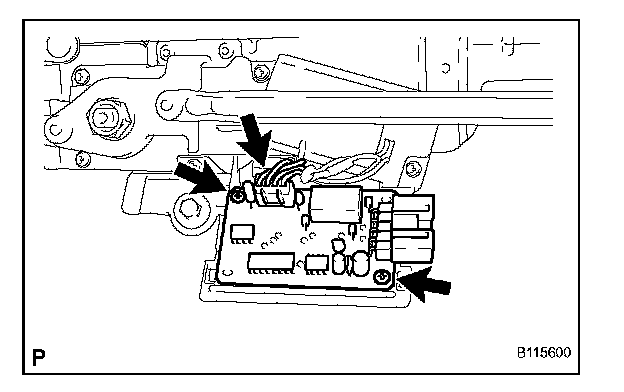 P

B115600