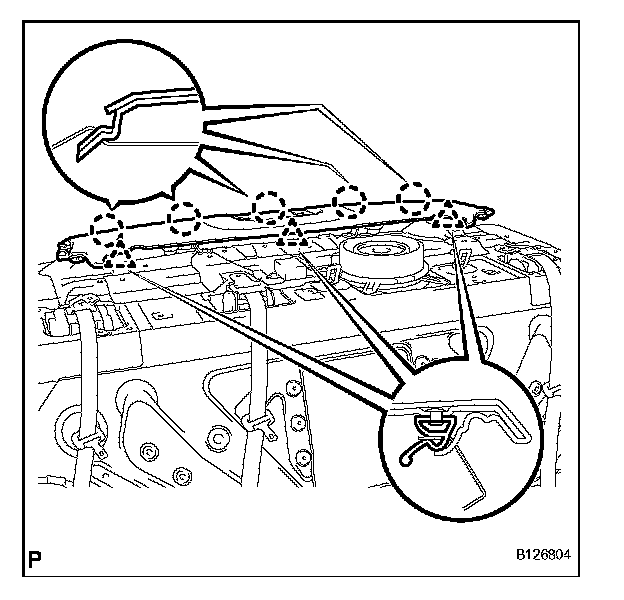 P

B126804