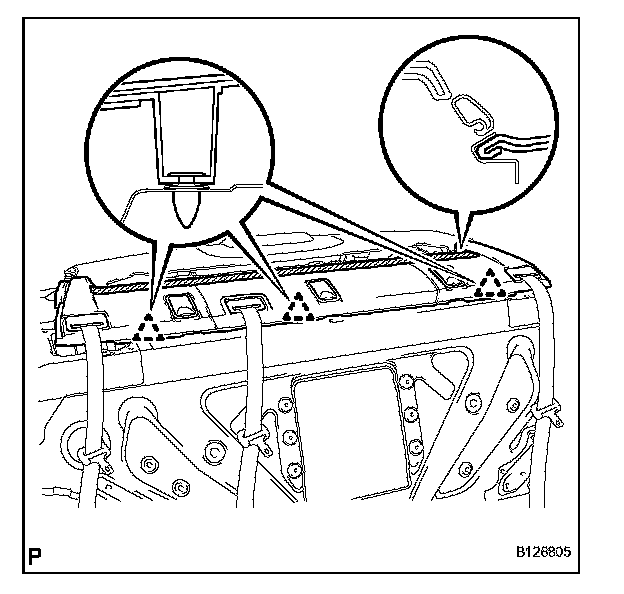 P

B126805