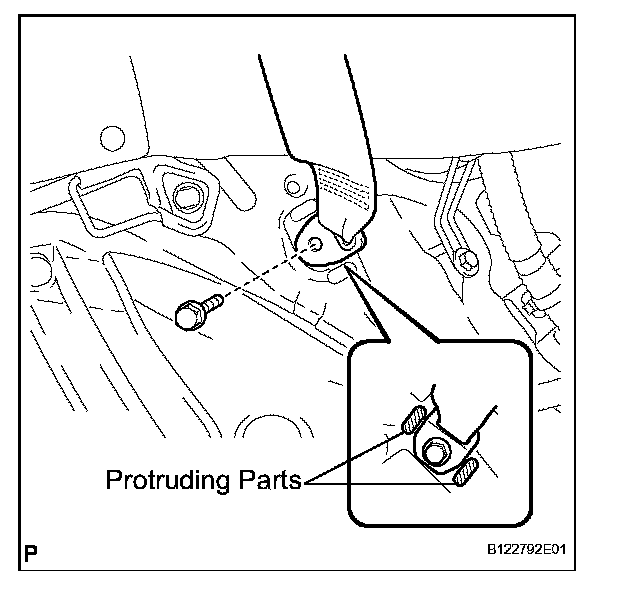 Protruding Parts

P

B122792E01