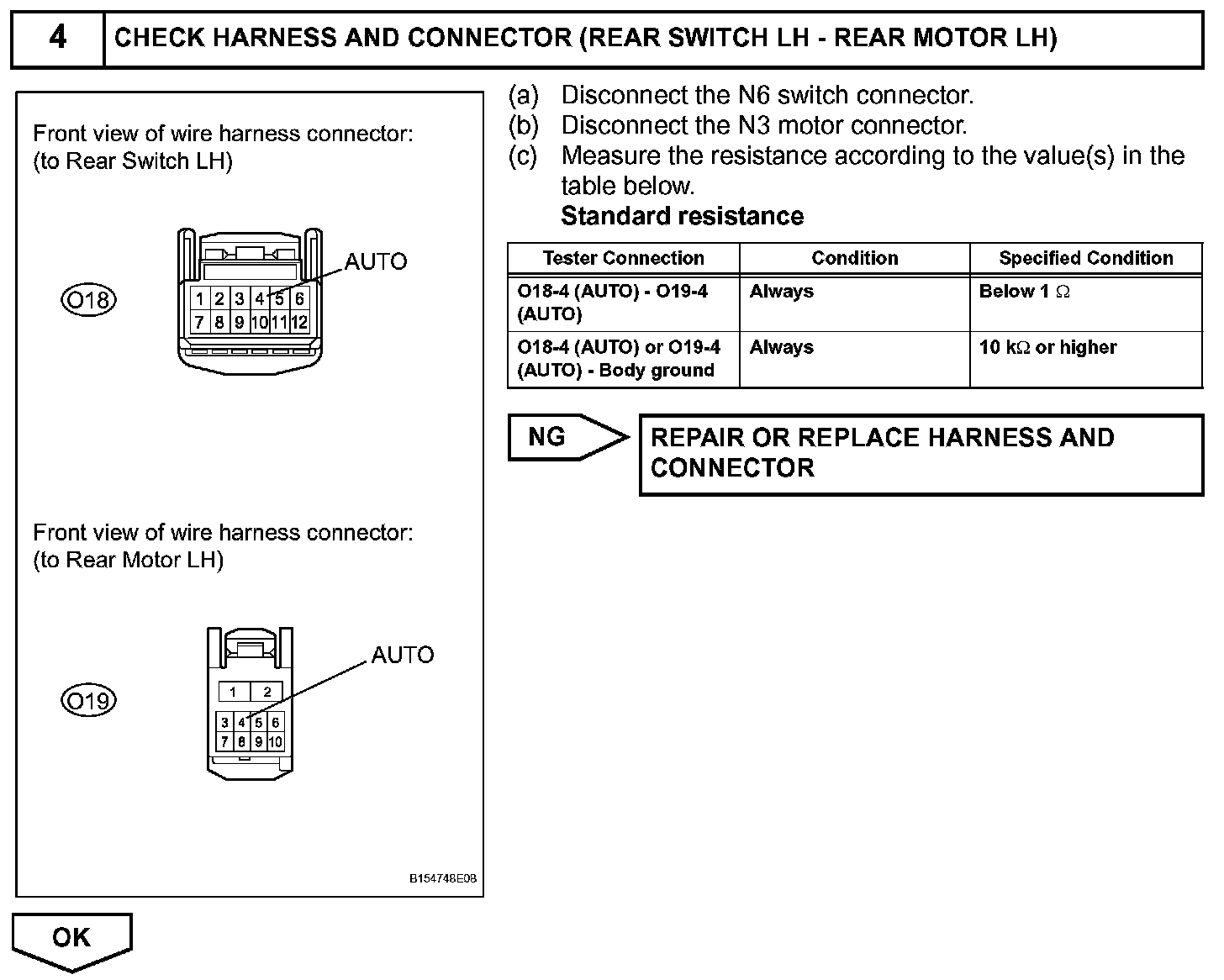 4 CHECK HARNESS AND CONNECTOR (REAR SWITCH LH - REAR MOTOR LH)

Front view of wire harness connector:
(to Rear Switch LH)

O18

AUTO

1 2 3 4 5 6
7 8 9 10 11 12

Front view of wire harness connector:
(to Rear Motor LH)

O19

AUTO

1 2
3 4 5 6
7 8 9 10

B154748E08

(a) Disconnect the N6 switch connector.
(b) Disconnect the N3 motor connector.
(c) Measure the resistance according to the value(s) in the table below.
Standard resistance

| Tester Connection | Condition | Specified Condition |
|---|---|---|
| O18-4 (AUTO) - O19-4 (AUTO) | Always | Below 1 $\Omega$ |
| O18-4 (AUTO) or O19-4 (AUTO) - Body ground | Always | 10 k$\Omega$ or higher |

NG

REPAIR OR REPLACE HARNESS AND CONNECTOR

OK