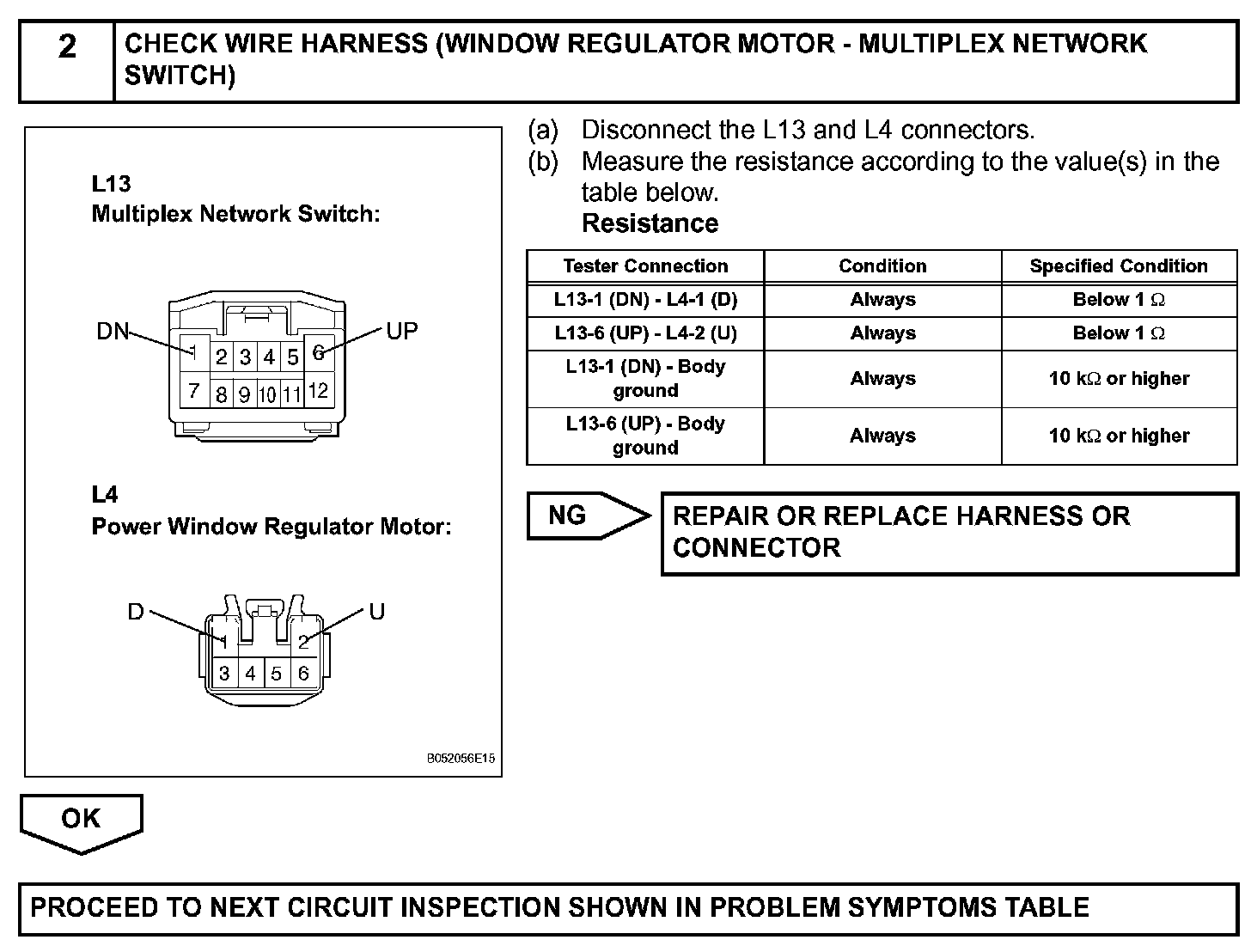 2 CHECK WIRE HARNESS (WINDOW REGULATOR MOTOR - MULTIPLEX NETWORK SWITCH)

L13
Multiplex Network Switch:

DN UP
1 2 3 4 5 6
7 8 9 10 11 12

L4
Power Window Regulator Motor:

D U
1 2
3 4 5 6

B052056E15

(a) Disconnect the L13 and L4 connectors.
(b) Measure the resistance according to the value(s) in the table below.
Resistance

| Tester Connection | Condition | Specified Condition |
|---|---|---|
| L13-1 (DN) - L4-1 (D) | Always | Below 1 $\Omega$ |
| L13-6 (UP) - L4-2 (U) | Always | Below 1 $\Omega$ |
| L13-1 (DN) - Body ground | Always | 10 k$\Omega$ or higher |
| L13-6 (UP) - Body ground | Always | 10 k$\Omega$ or higher |

NG

REPAIR OR REPLACE HARNESS OR CONNECTOR

OK

PROCEED TO NEXT CIRCUIT INSPECTION SHOWN IN PROBLEM SYMPTOMS TABLE