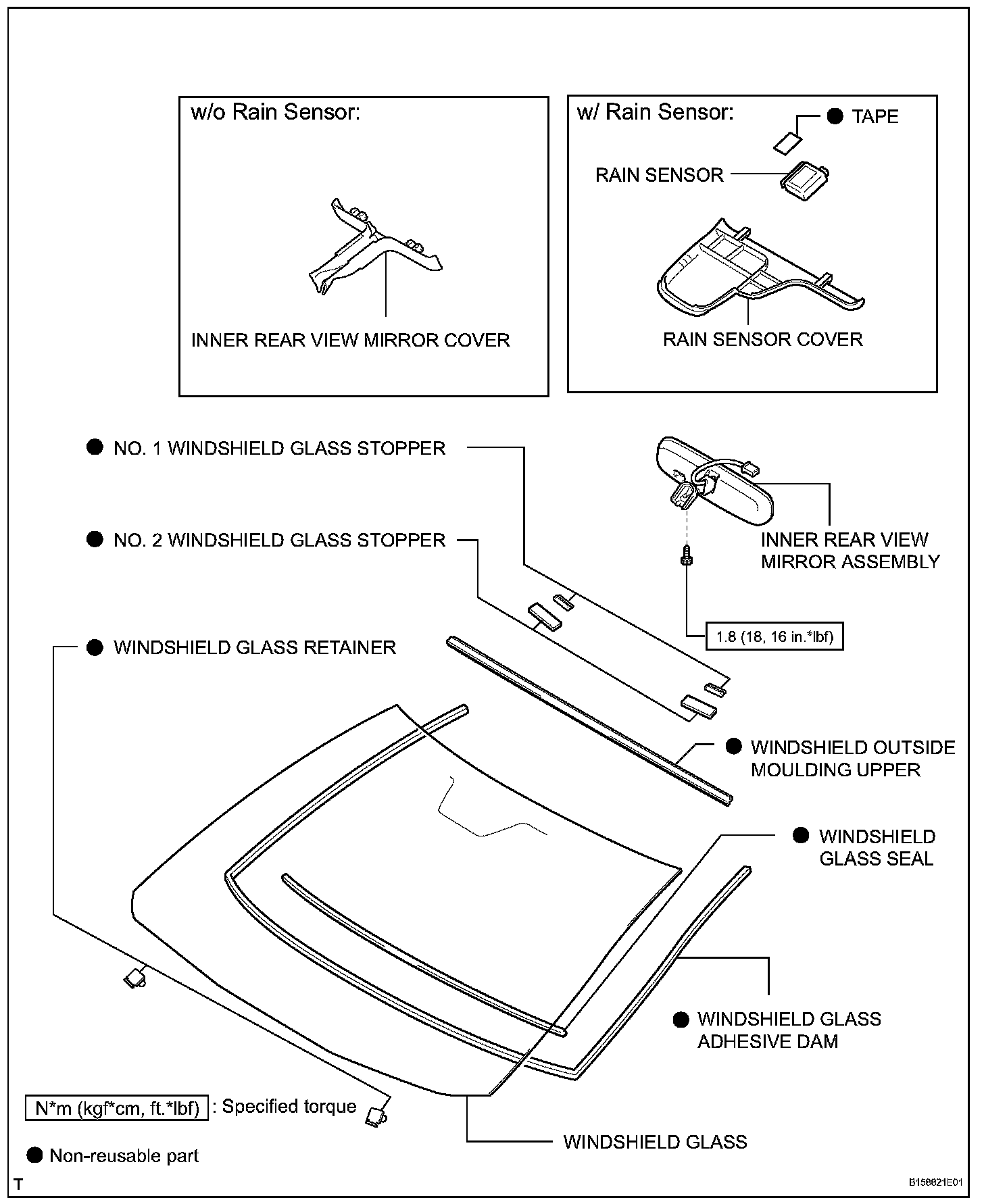 w/o Rain Sensor:

INNER REAR VIEW MIRROR COVER

w/ Rain Sensor:

● TAPE

RAIN SENSOR

RAIN SENSOR COVER

● NO. 1 WINDSHIELD GLASS STOPPER

● NO. 2 WINDSHIELD GLASS STOPPER

INNER REAR VIEW MIRROR ASSEMBLY

1.8 (18, 16 in.*lbf)

● WINDSHIELD GLASS RETAINER

● WINDSHIELD OUTSIDE MOULDING UPPER

● WINDSHIELD GLASS SEAL

● WINDSHIELD GLASS ADHESIVE DAM

N*m (kgf*cm, ft.*lbf) : Specified torque

WINDSHIELD GLASS

● Non-reusable part

T

B158821E01