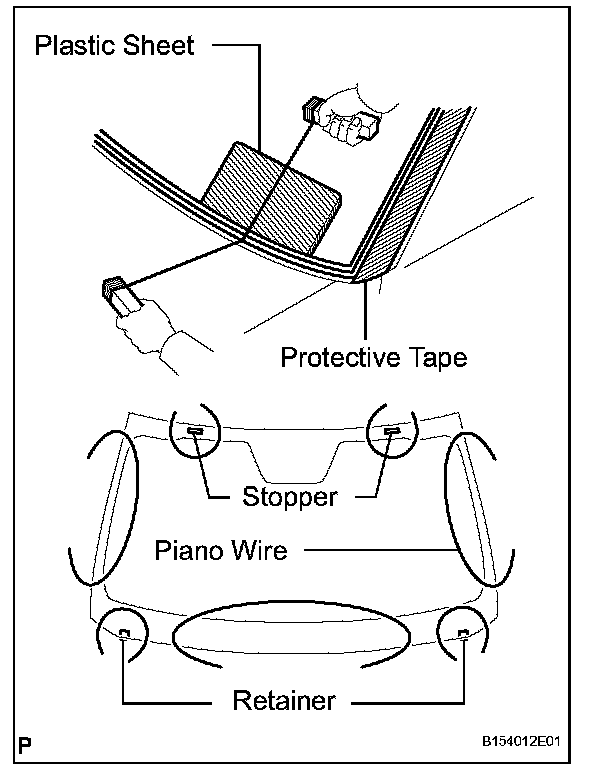 Plastic Sheet

Protective Tape

Stopper

Piano Wire

Retainer

P

B154012E01