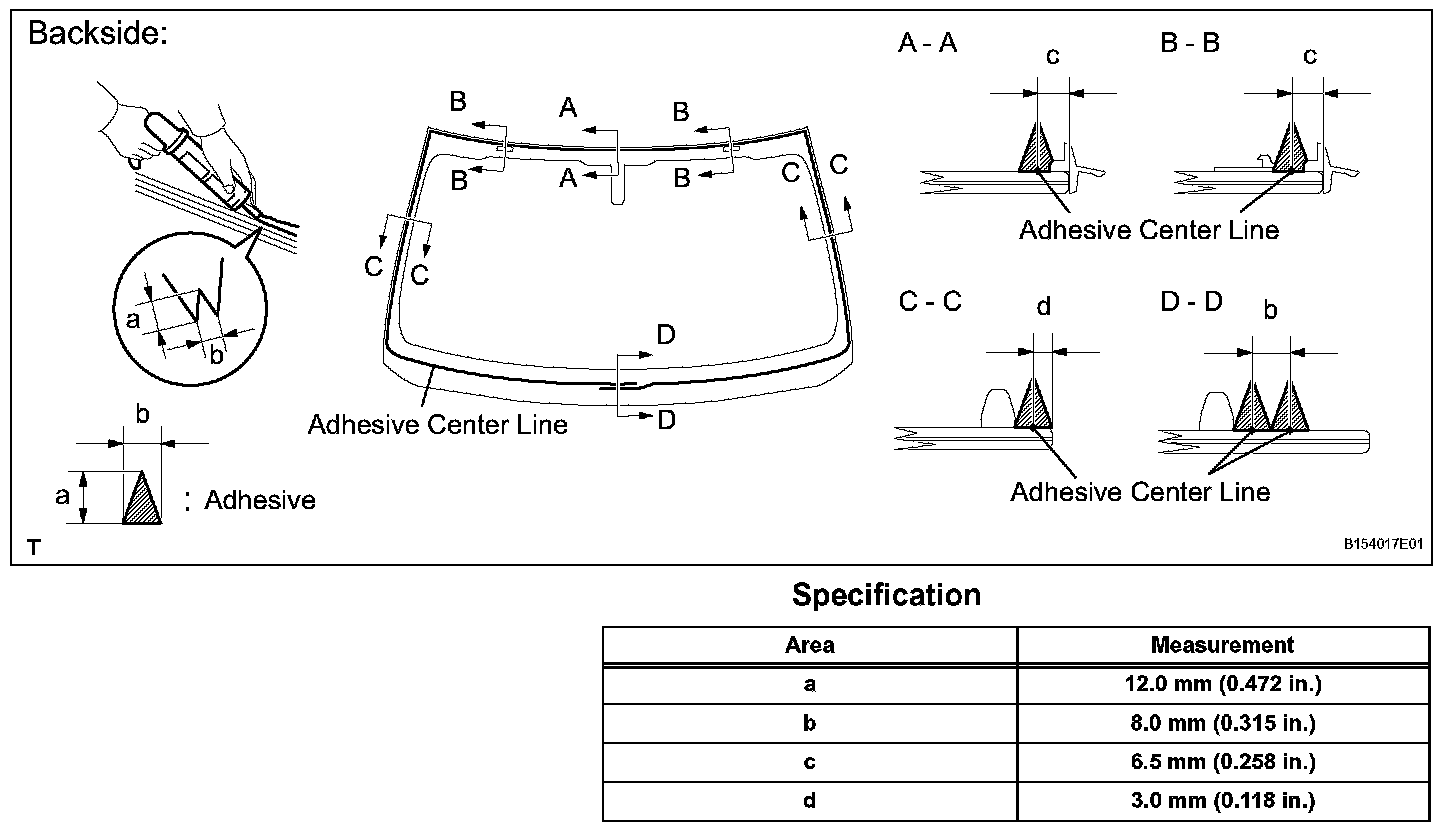 Backside:

a

b

b

a

: Adhesive

T

B

A

B

B

A

B

C

C

C

C

D

D

Adhesive Center Line

A - A

c

B - B

c

Adhesive Center Line

C - C

d

D - D

b

Adhesive Center Line

B154017E01

Specification

| Area | Measurement |
|---|---|
| a | 12.0 mm (0.472 in.) |
| b | 8.0 mm (0.315 in.) |
| c | 6.5 mm (0.258 in.) |
| d | 3.0 mm (0.118 in.) |