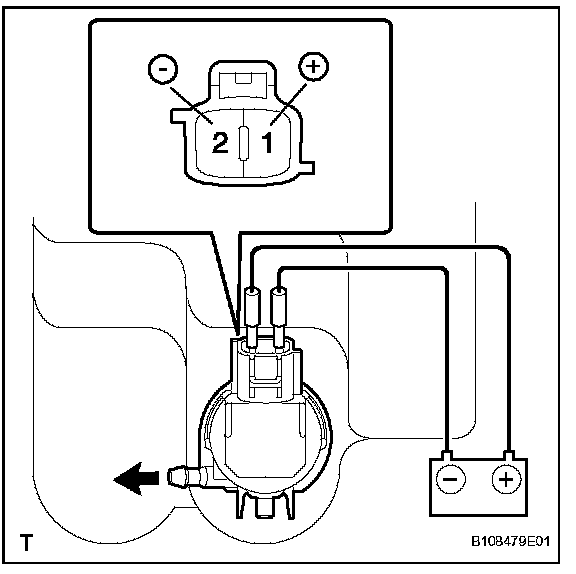 -
+
2
1
-
+
T
B108479E01