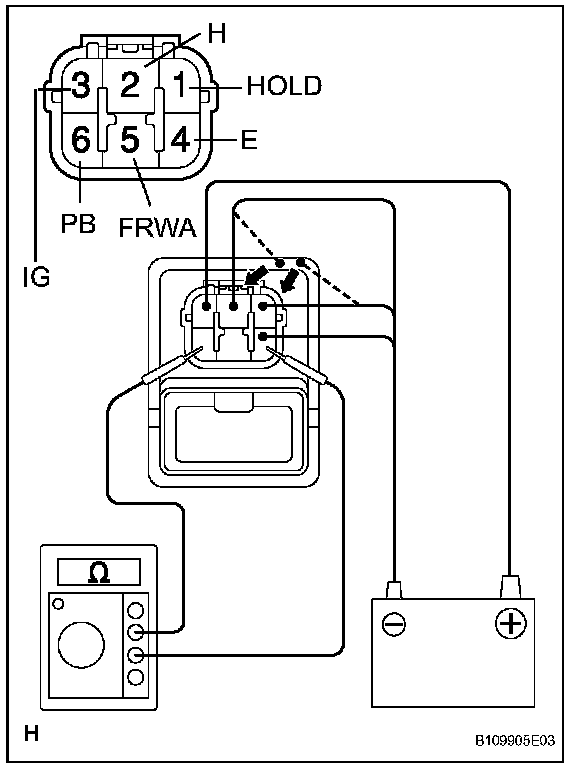 H
3 2 1 HOLD
6 5 4 E
PB
FRWA
IG
Ω
⊖ ⊕
H
B109905E03