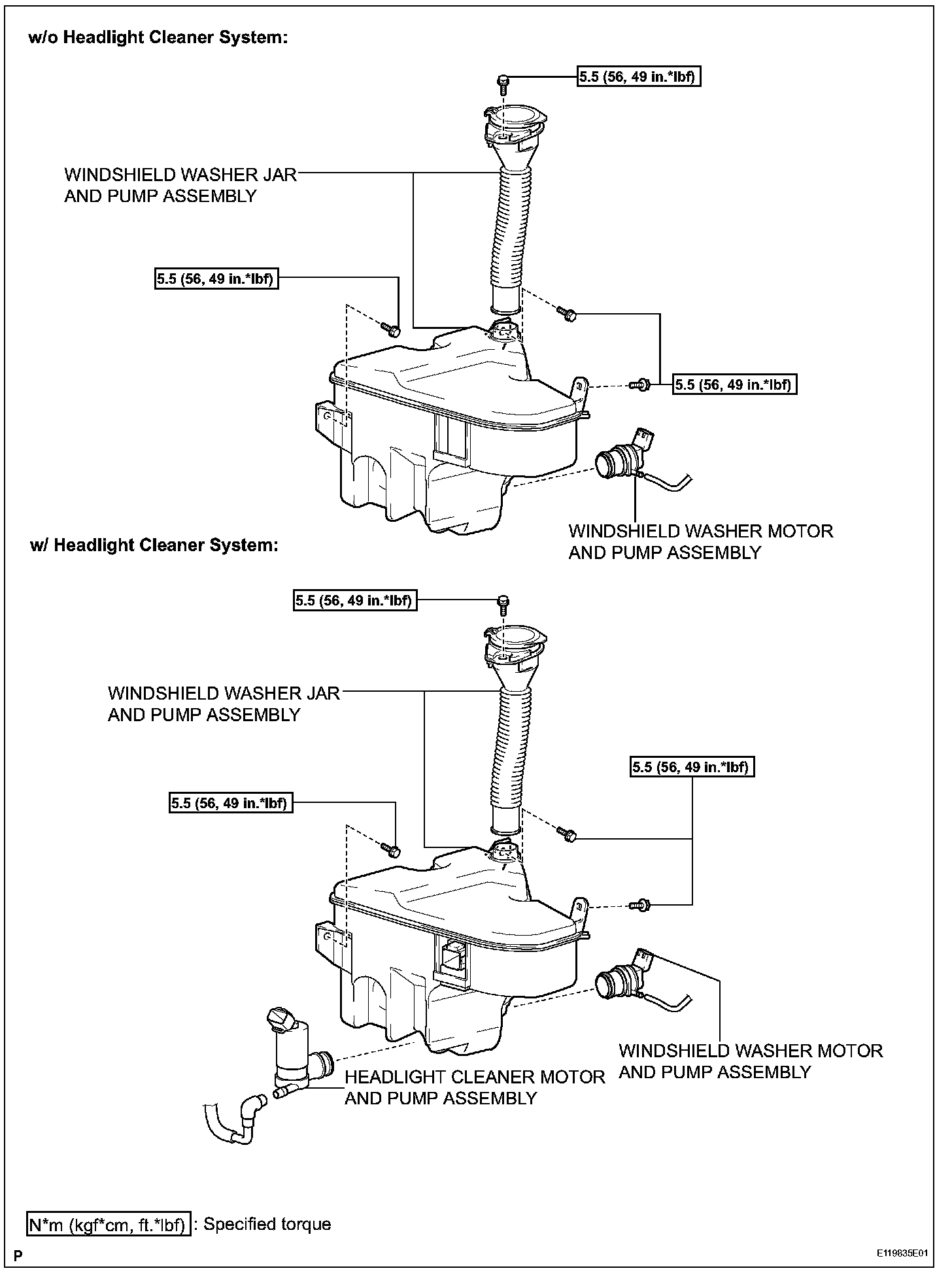 w/o Headlight Cleaner System:

5.5 (56, 49 in.*lbf)

WINDSHIELD WASHER JAR AND PUMP ASSEMBLY

5.5 (56, 49 in.*lbf)

5.5 (56, 49 in.*lbf)

WINDSHIELD WASHER MOTOR AND PUMP ASSEMBLY

w/ Headlight Cleaner System:

5.5 (56, 49 in.*lbf)

WINDSHIELD WASHER JAR AND PUMP ASSEMBLY

5.5 (56, 49 in.*lbf)

5.5 (56, 49 in.*lbf)

WINDSHIELD WASHER MOTOR AND PUMP ASSEMBLY

HEADLIGHT CLEANER MOTOR AND PUMP ASSEMBLY

N*m (kgf*cm, ft.*lbf) : Specified torque

P

E119835E01