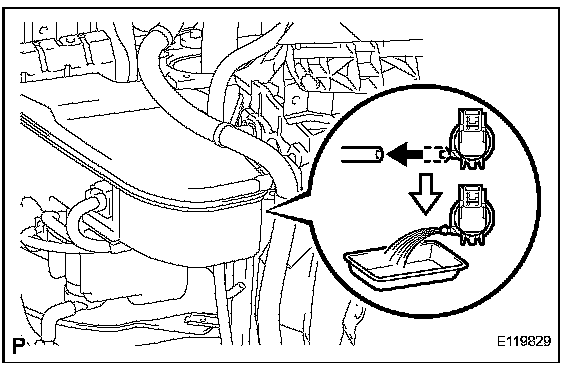 P

E119829