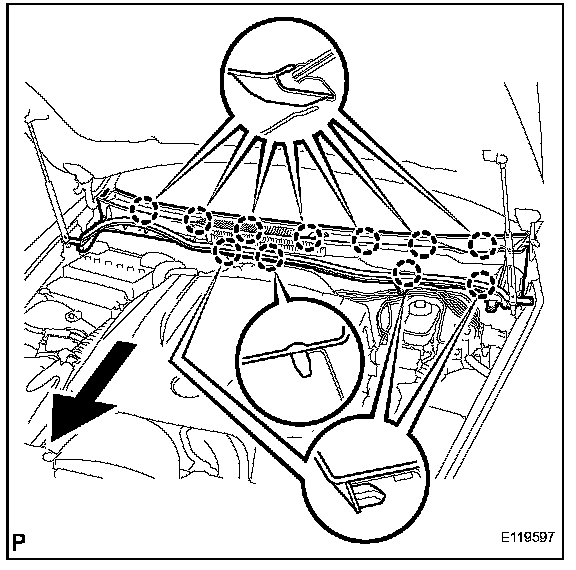 P

E119597