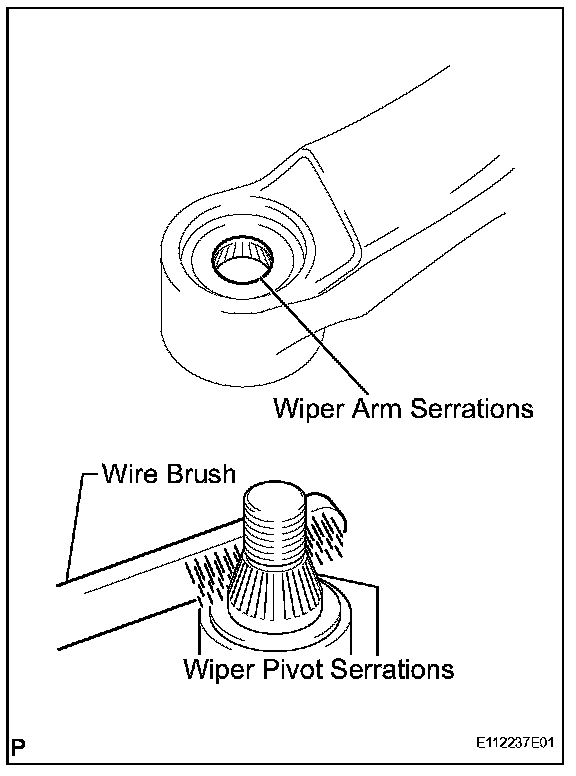 Wiper Arm Serrations

Wire Brush

Wiper Pivot Serrations

P

E112237E01