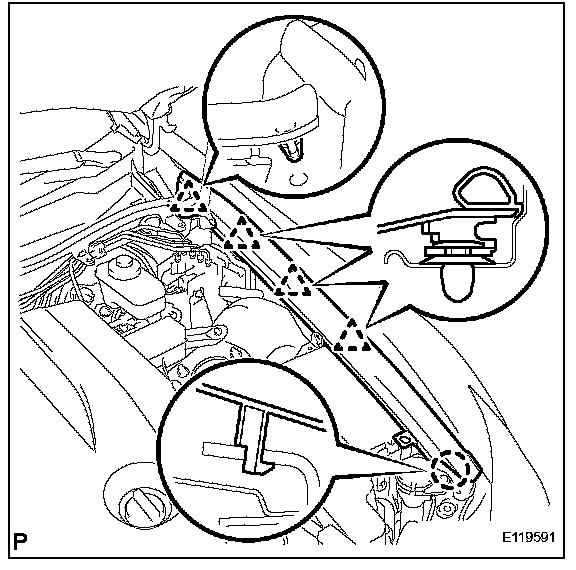 P

E119591