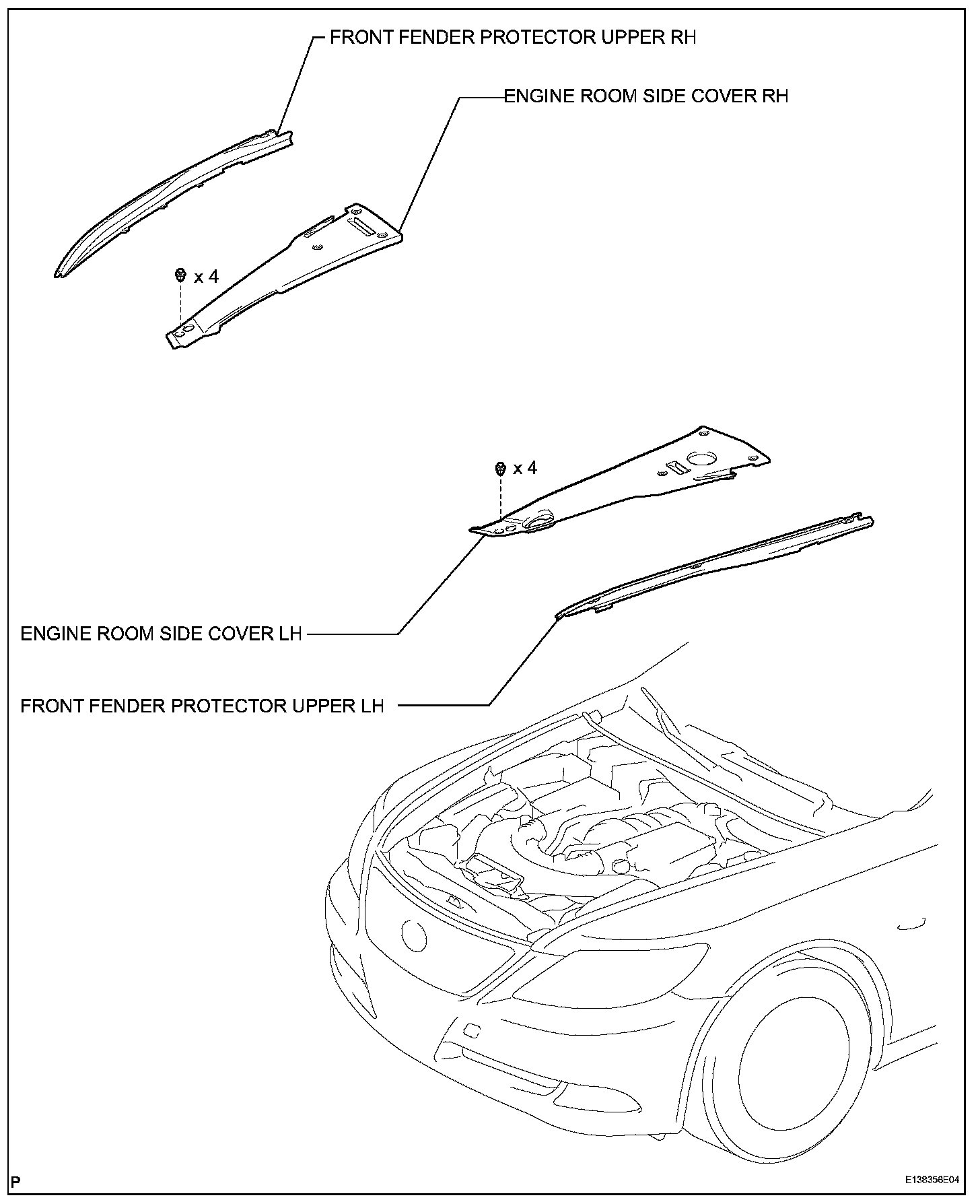 FRONT FENDER PROTECTOR UPPER RH

ENGINE ROOM SIDE COVER RH

x 4

x 4

ENGINE ROOM SIDE COVER LH

FRONT FENDER PROTECTOR UPPER LH

P

E138356E04