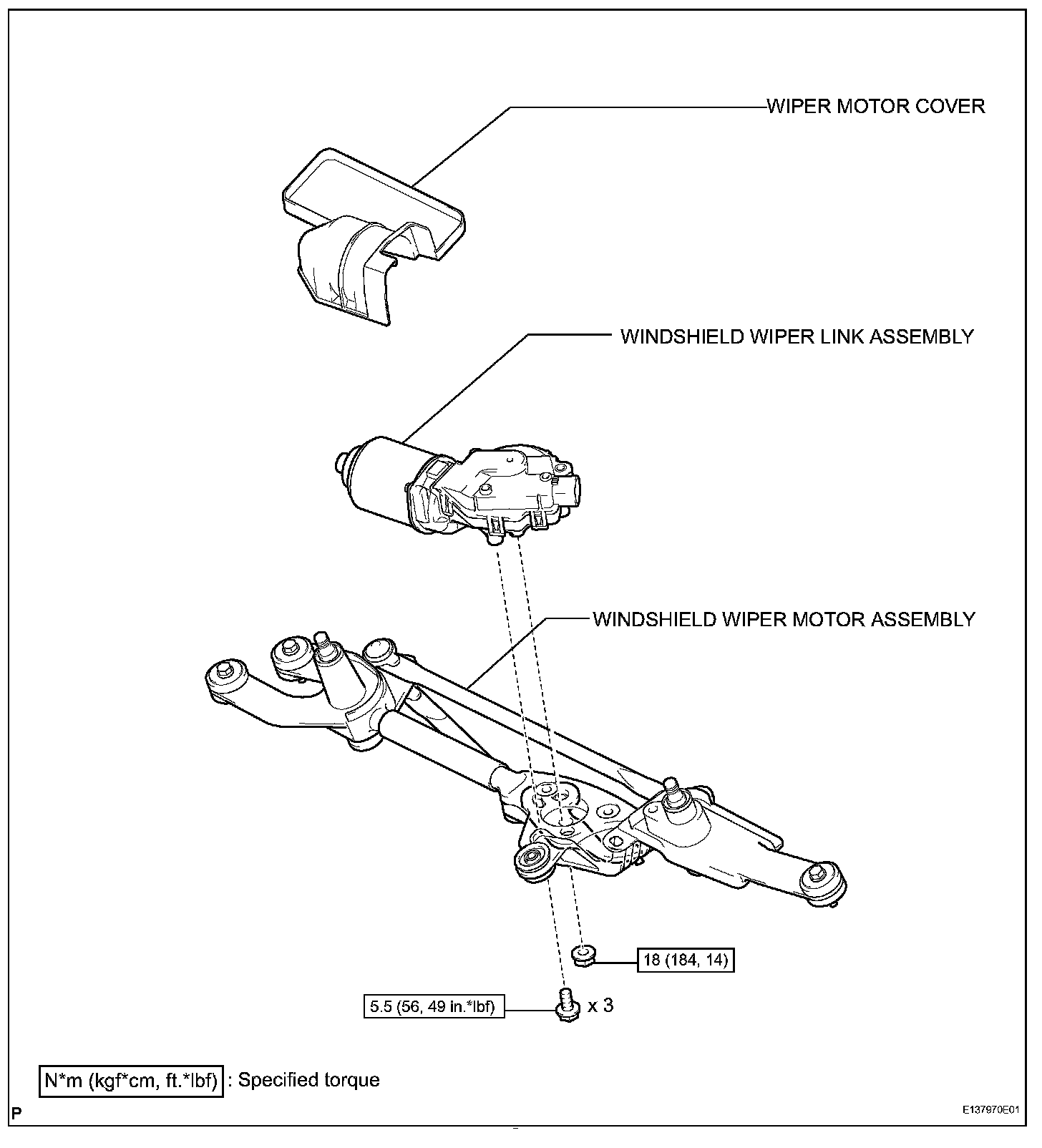 WIPER MOTOR COVER

WINDSHIELD WIPER LINK ASSEMBLY

WINDSHIELD WIPER MOTOR ASSEMBLY

18 (184, 14)

5.5 (56, 49 in.*lbf)

x 3

N*m (kgf*cm, ft.*lbf) : Specified torque

P

E137970E01