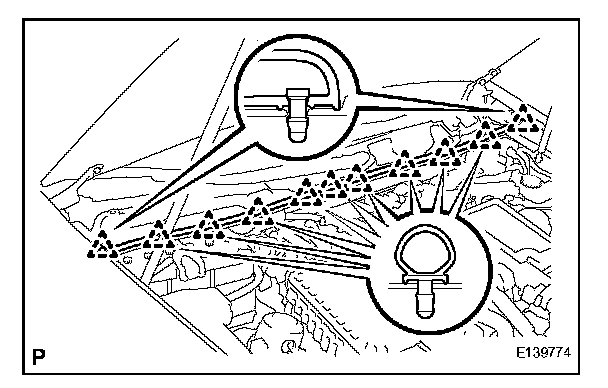 P

E139774