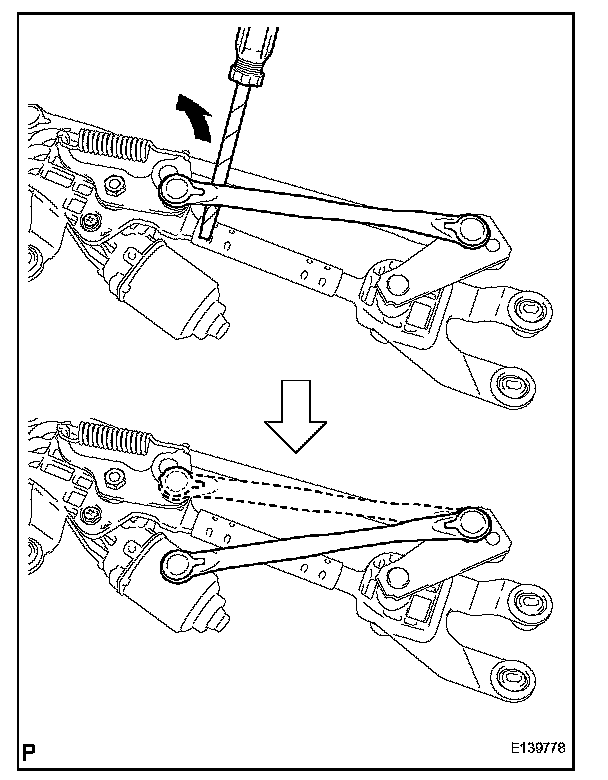 P

E139778