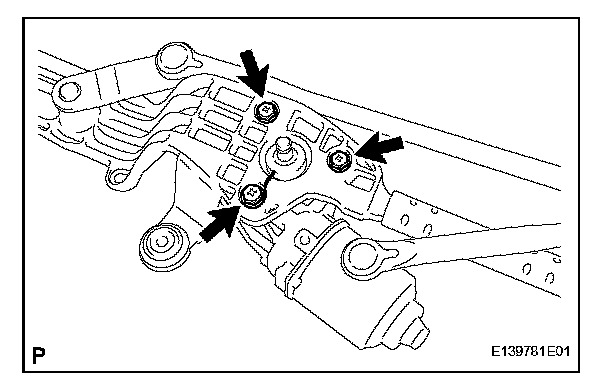 P

E139781E01