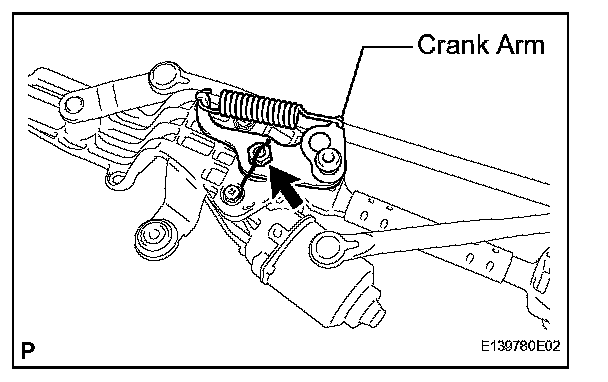 Crank Arm

P

E139780E02