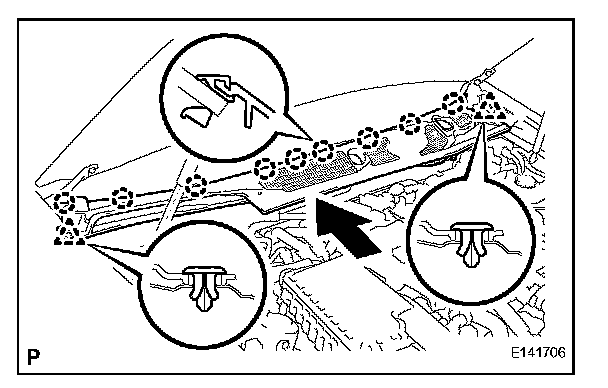 P

E141706