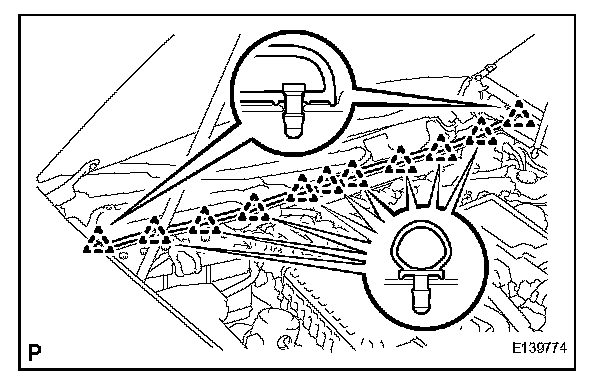 P

E139774