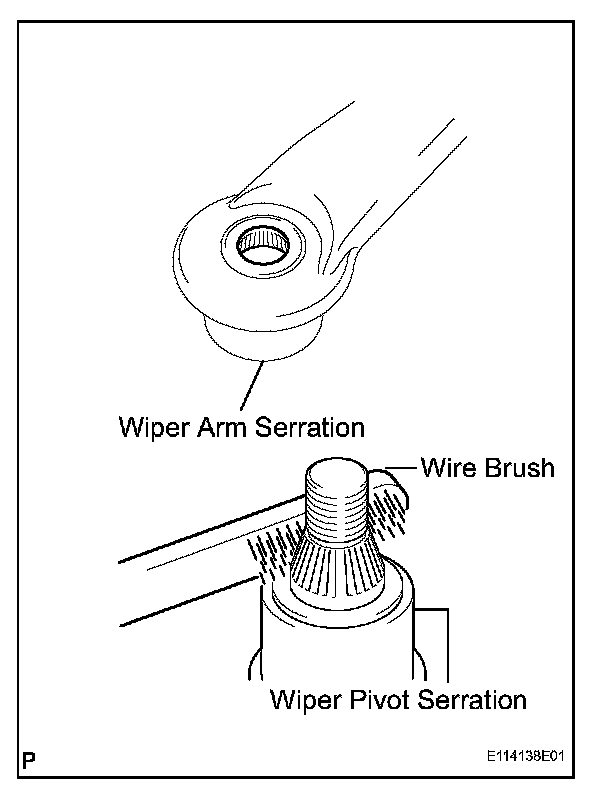 Wiper Arm Serration

Wire Brush

Wiper Pivot Serration

P

E114138E01