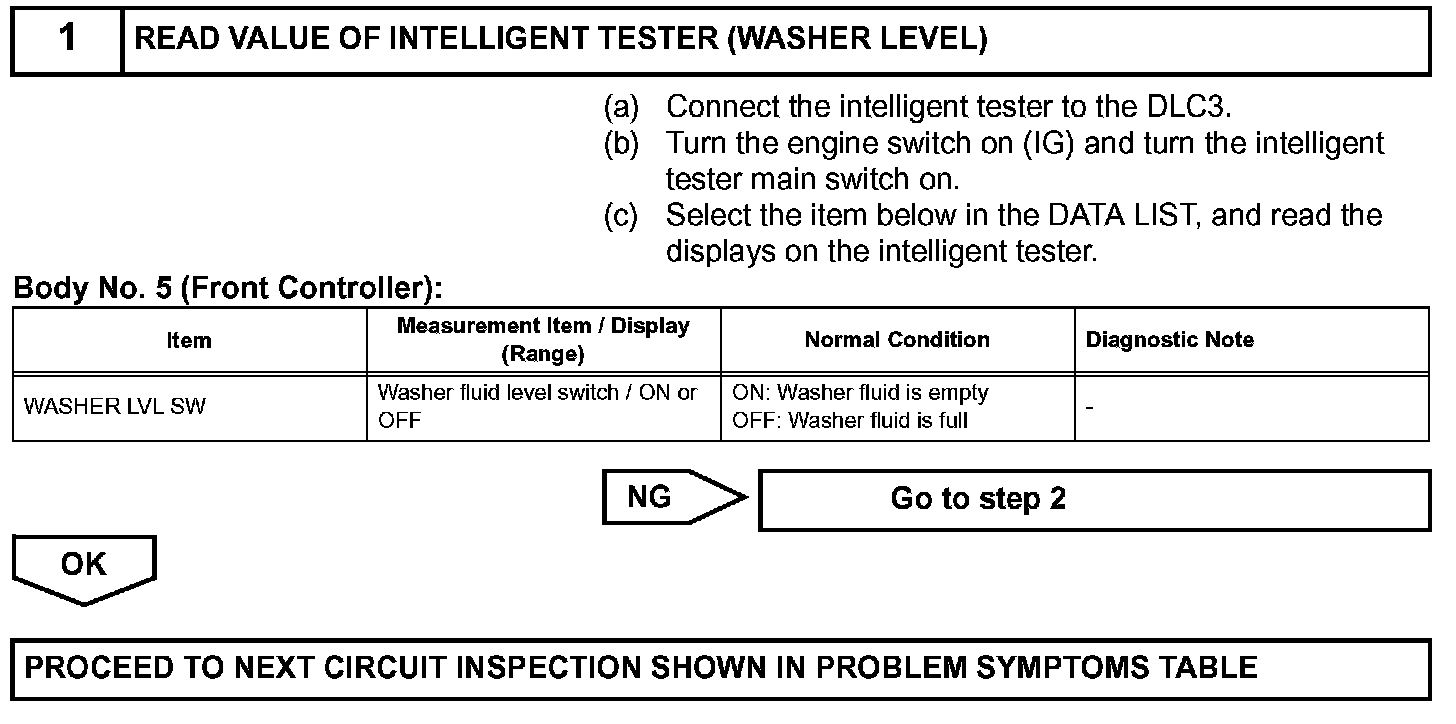 1 READ VALUE OF INTELLIGENT TESTER (WASHER LEVEL)

(a) Connect the intelligent tester to the DLC3.
(b) Turn the engine switch on (IG) and turn the intelligent tester main switch on.
(c) Select the item below in the DATA LIST, and read the displays on the intelligent tester.

Body No. 5 (Front Controller):

| Item | Measurement Item / Display (Range) | Normal Condition | Diagnostic Note |
|---|---|---|---|
| WASHER LVL SW | Washer fluid level switch / ON or OFF | ON: Washer fluid is empty OFF: Washer fluid is full | - |

NG Go to step 2

OK

PROCEED TO NEXT CIRCUIT INSPECTION SHOWN IN PROBLEM SYMPTOMS TABLE