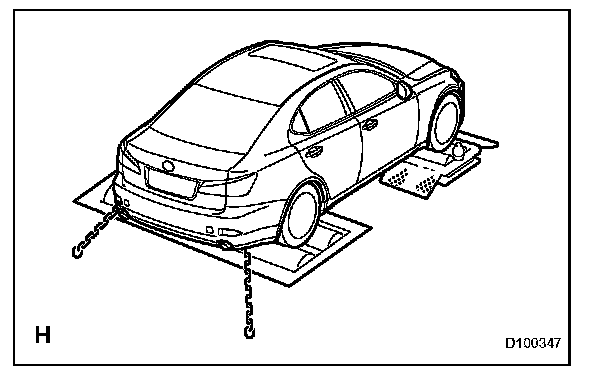 H

D100347