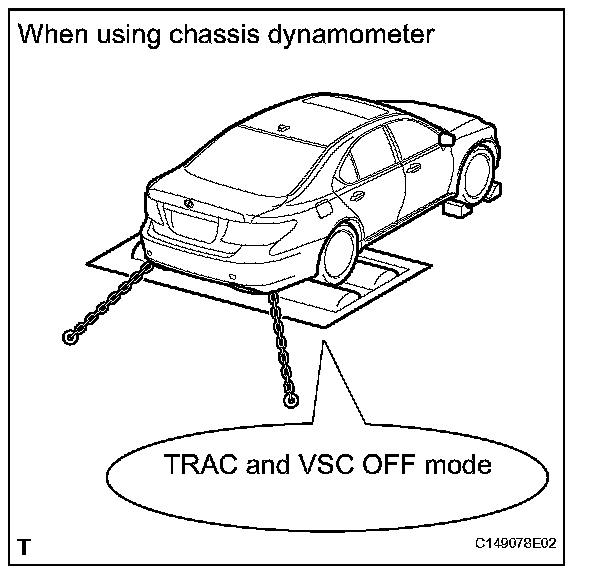 When using chassis dynamometer

TRAC and VSC OFF mode

T

C149078E02