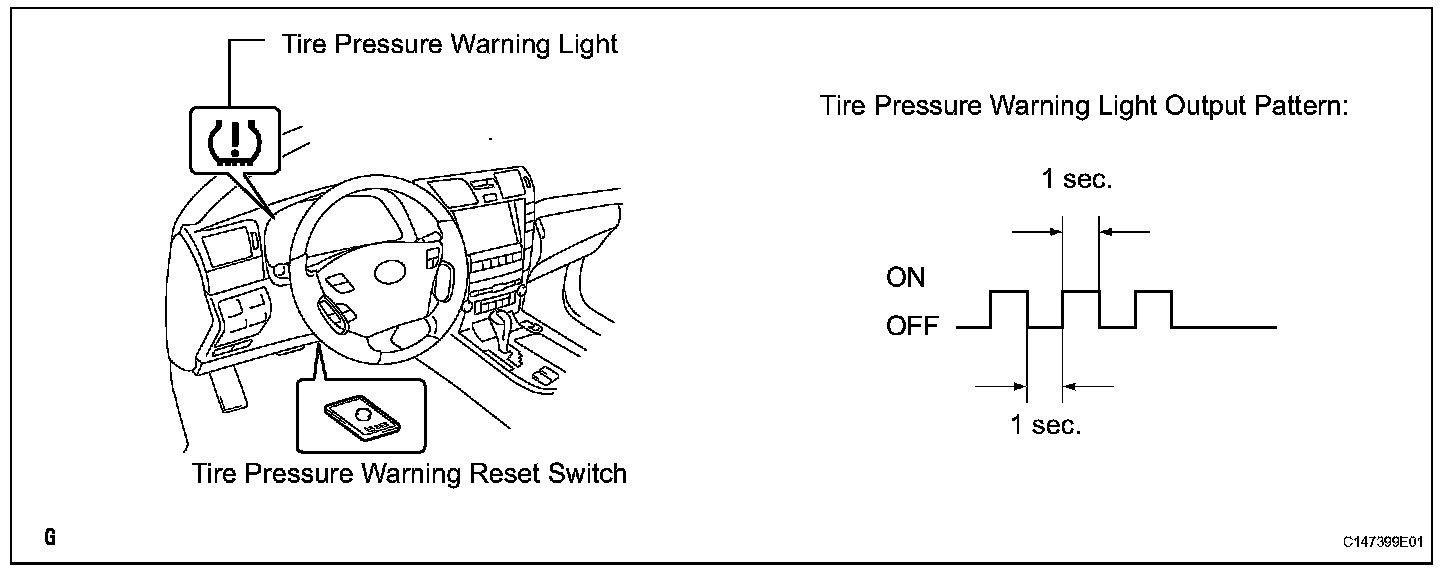 Tire Pressure Warning Light

Tire Pressure Warning Reset Switch

Tire Pressure Warning Light Output Pattern:

1 sec.

ON

OFF

1 sec.

G

C147399E01