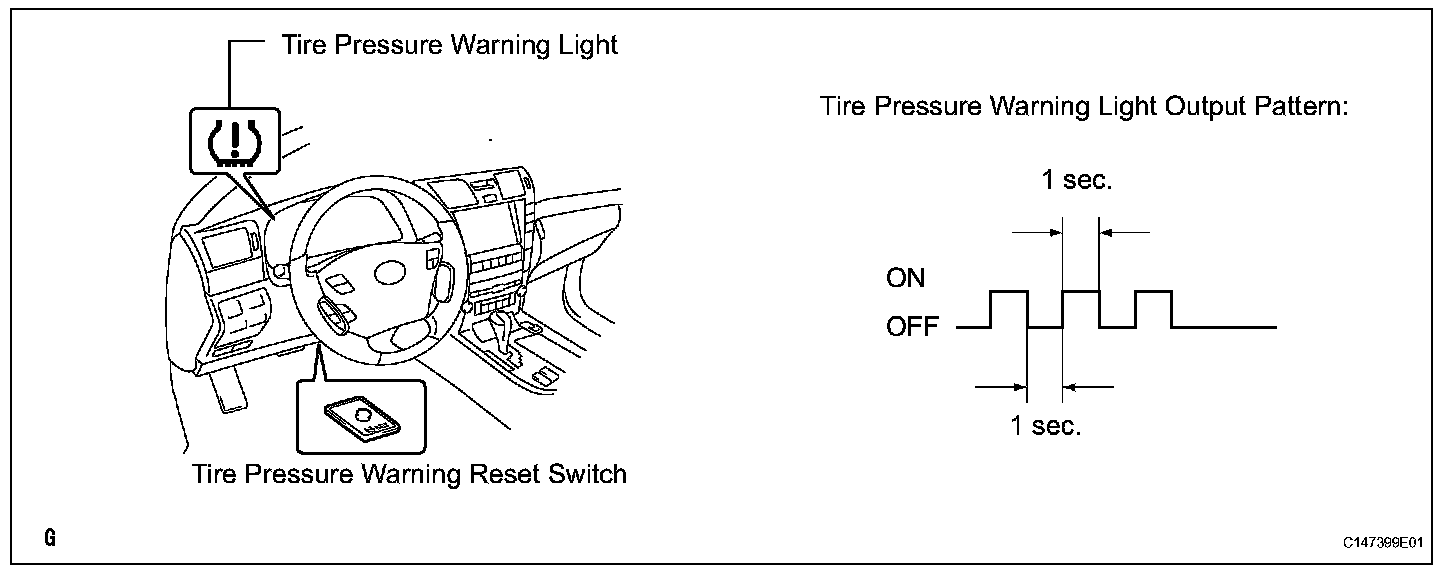 Tire Pressure Warning Light

Tire Pressure Warning Reset Switch

Tire Pressure Warning Light Output Pattern:

1 sec.

ON

OFF

1 sec.

G

C147399E01