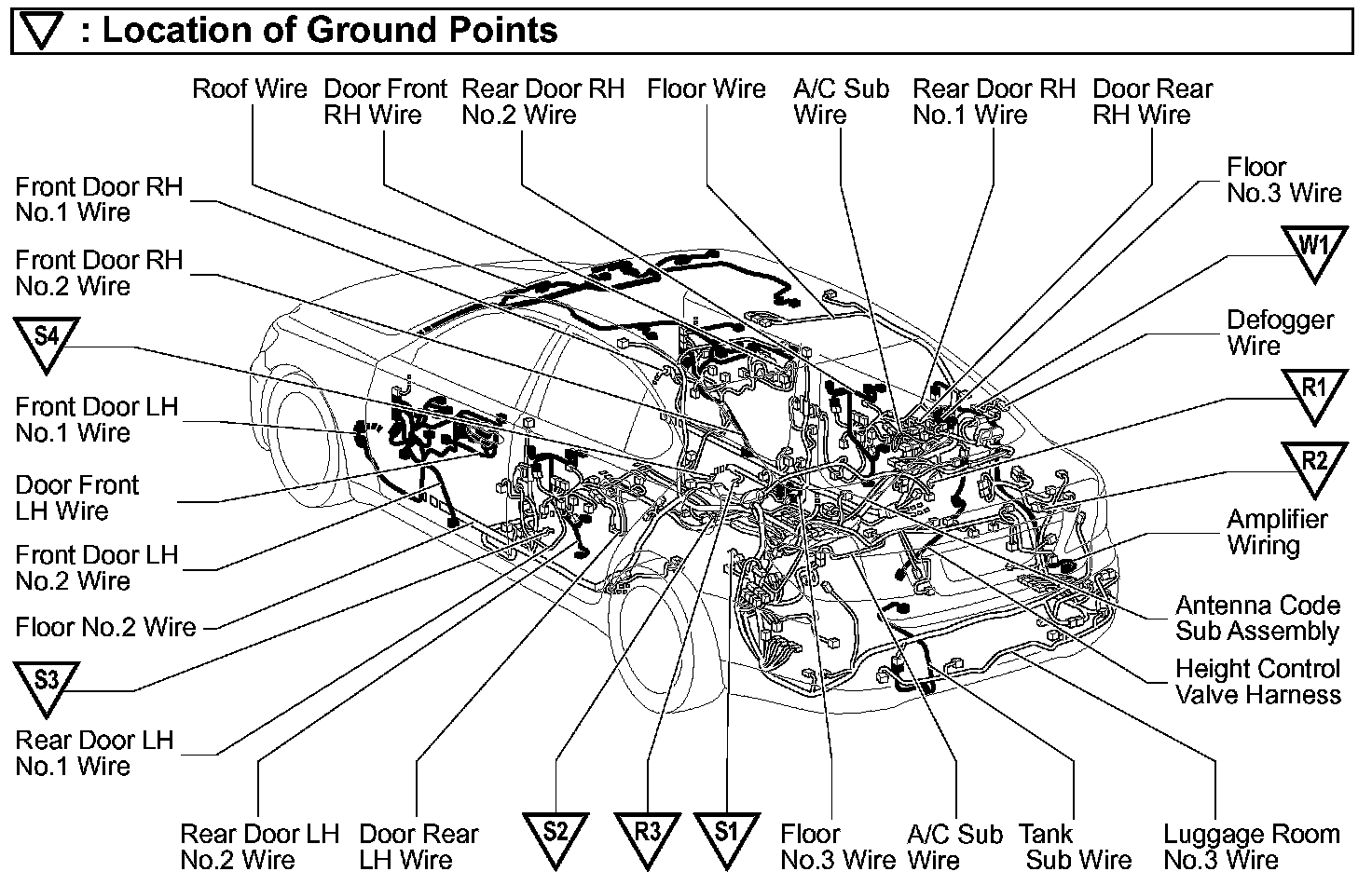 ▽ : Location of Ground Points

Roof Wire
Door Front RH Wire
Rear Door RH No.2 Wire
Floor Wire
A/C Sub Wire
Rear Door RH No.1 Wire
Door Rear RH Wire
Floor No.3 Wire
W1
Defogger Wire
R1
R2
Amplifier Wiring
Antenna Code Sub Assembly
Height Control Valve Harness

Front Door RH No.1 Wire
Front Door RH No.2 Wire
S4
Front Door LH No.1 Wire
Door Front LH Wire
Front Door LH No.2 Wire
Floor No.2 Wire
S3
Rear Door LH No.1 Wire

Rear Door LH No.2 Wire
Door Rear LH Wire
S2
R3
S1
Floor No.3 Wire
A/C Sub Wire
Tank Sub Wire
Luggage Room No.3 Wire