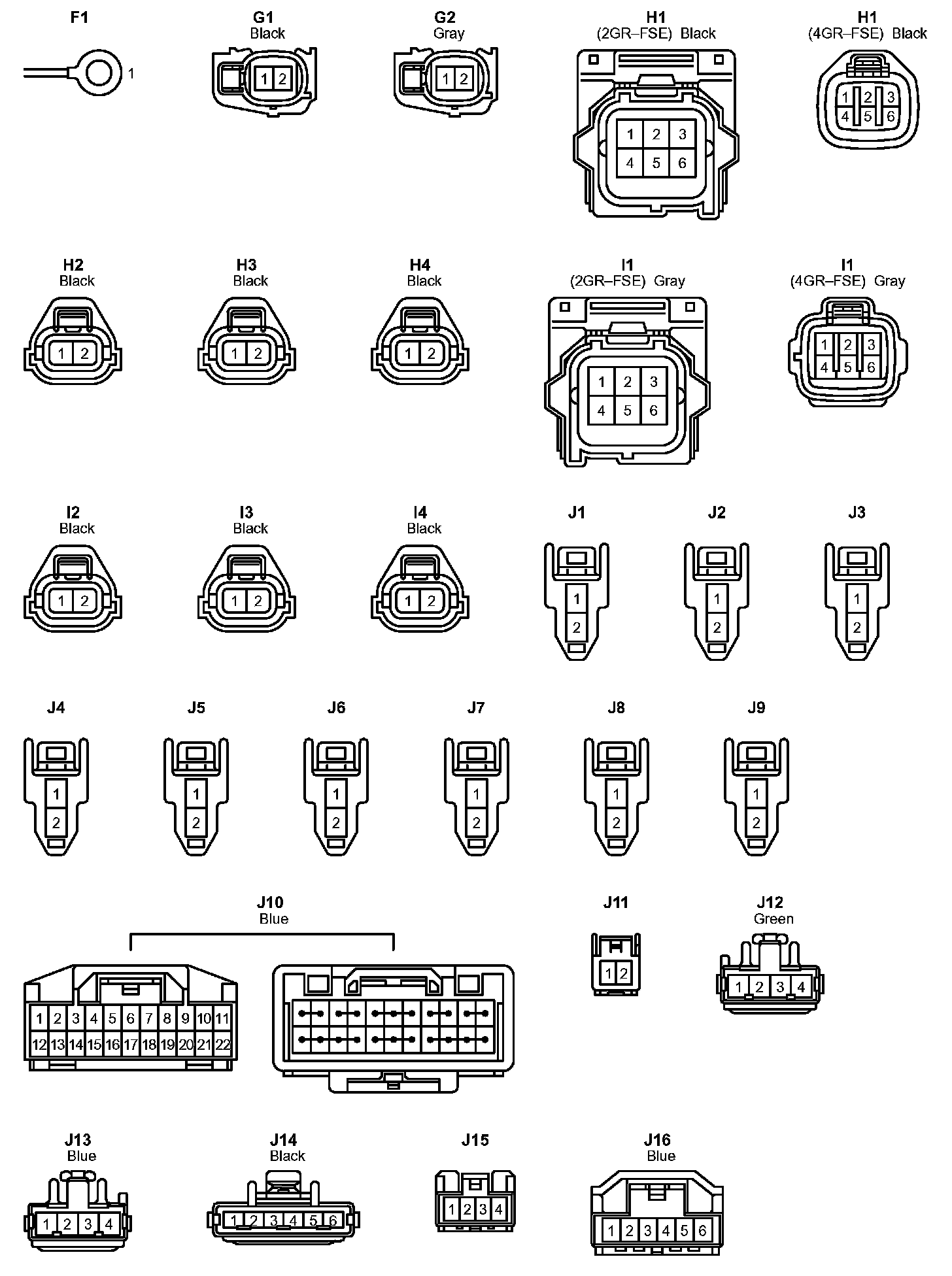 F1

1

G1
Black

1 2

G2
Gray

1 2

H1
(2GR–FSE) Black

1 2 3
4 5 6

H1
(4GR–FSE) Black

1 2 3
4 5 6

H2
Black

1 2

H3
Black

1 2

H4
Black

1 2

I1
(2GR–FSE) Gray

1 2 3
4 5 6

I1
(4GR–FSE) Gray

1 2 3
4 5 6

I2
Black

1 2

I3
Black

1 2

I4
Black

1 2

J1

1
2

J2

1
2

J3

1
2

J4

1
2

J5

1
2

J6

1
2

J7

1
2

J8

1
2

J9

1
2

J10
Blue

1 2 3 4 5 6 7 8 9 10 11
12 13 14 15 16 17 18 19 20 21 22

J11

1 2

J12
Green

1 2 3 4

J13
Blue

1 2 3 4

J14
Black

1 2 3 4 5 6

J15

1 2 3 4

J16
Blue

1 2 3 4 5 6