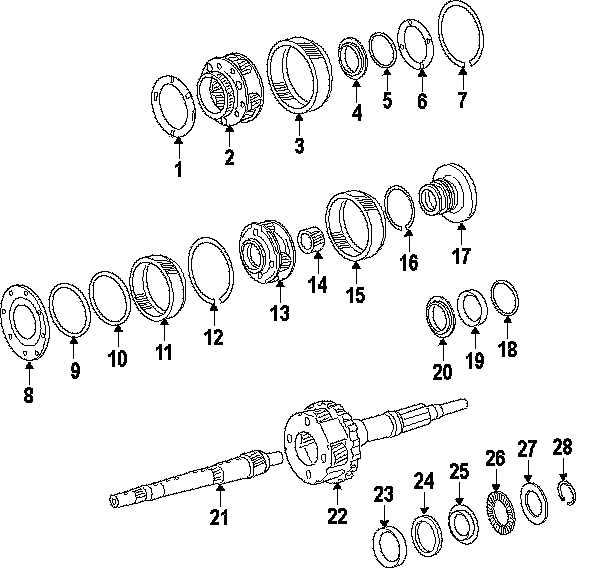 1
2
3
4
5
6
7
8
9
10
11
12
13
14
15
16
17
18
19
20
21
22
23
24
25
26
27
28