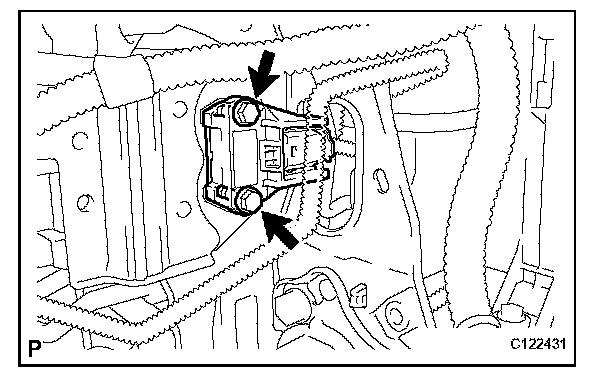 P

C122431