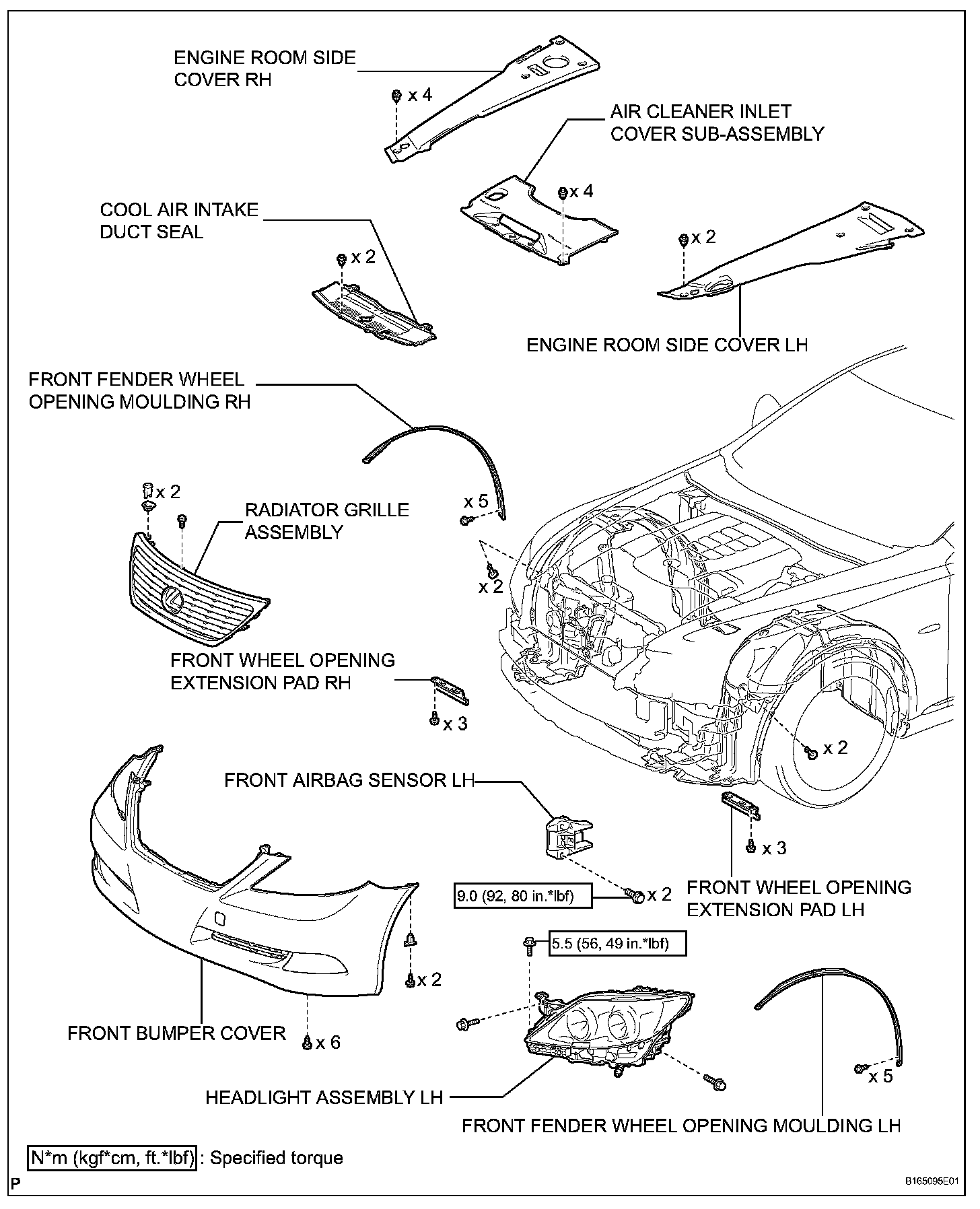 ENGINE ROOM SIDE COVER RH

x 4

AIR CLEANER INLET COVER SUB-ASSEMBLY

x 4

COOL AIR INTAKE DUCT SEAL

x 2

x 2

ENGINE ROOM SIDE COVER LH

FRONT FENDER WHEEL OPENING MOULDING RH

x 2

RADIATOR GRILLE ASSEMBLY

x 5

x 2

FRONT WHEEL OPENING EXTENSION PAD RH

x 3

x 2

FRONT AIRBAG SENSOR LH

x 3

9.0 (92, 80 in.*lbf)

x 2

FRONT WHEEL OPENING EXTENSION PAD LH

5.5 (56, 49 in.*lbf)

x 2

FRONT BUMPER COVER

x 6

x 5

HEADLIGHT ASSEMBLY LH

FRONT FENDER WHEEL OPENING MOULDING LH

N*m (kgf*cm, ft.*lbf) : Specified torque

P

B165095E01